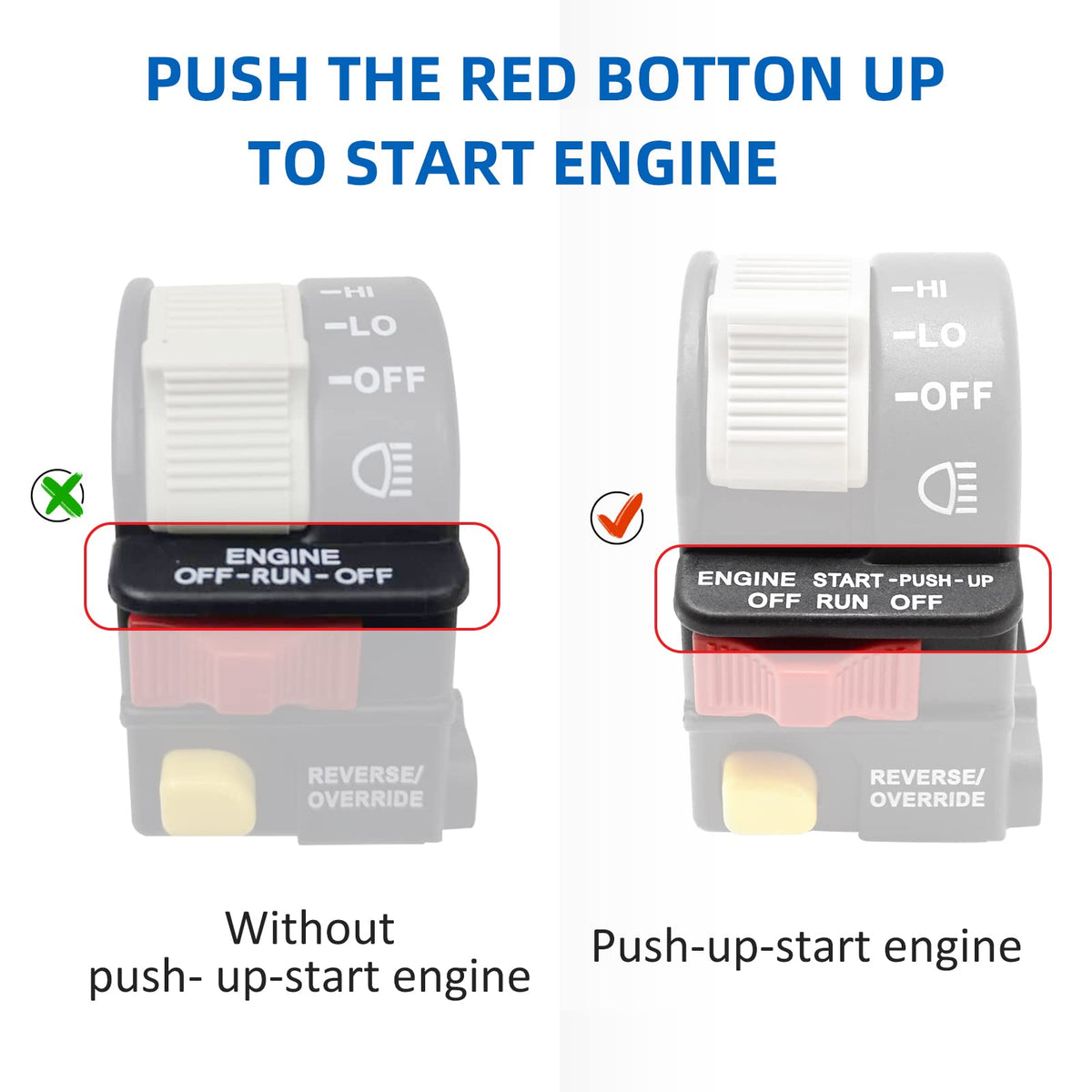 PUSH THE RED BOTTON UP TO START ENGINE

-HI
-LO
-OFF

ENGINE
OFF-RUN-OFF

REVERSE/
OVERRIDE

Without
push- up-start engine

-HI
-LO
-OFF

ENGINE START-PUSH-UP
OFF RUN OFF

REVERSE/
OVERRIDE

Push-up-start engine