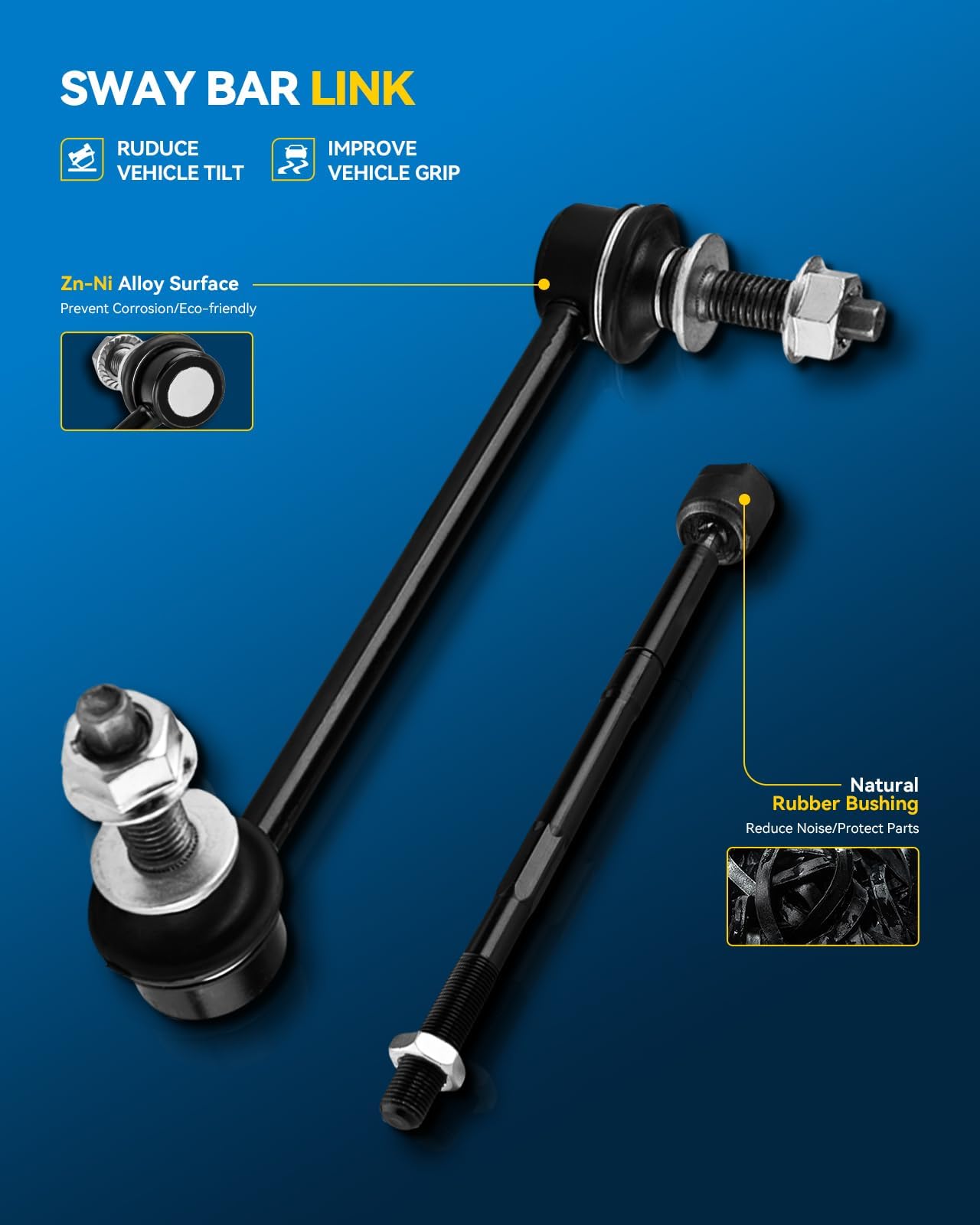 SWAY BAR LINK

RUDUCE VEHICLE TILT

IMPROVE VEHICLE GRIP

Zn-Ni Alloy Surface
Prevent Corrosion/Eco-friendly

Natural Rubber Bushing
Reduce Noise/Protect Parts