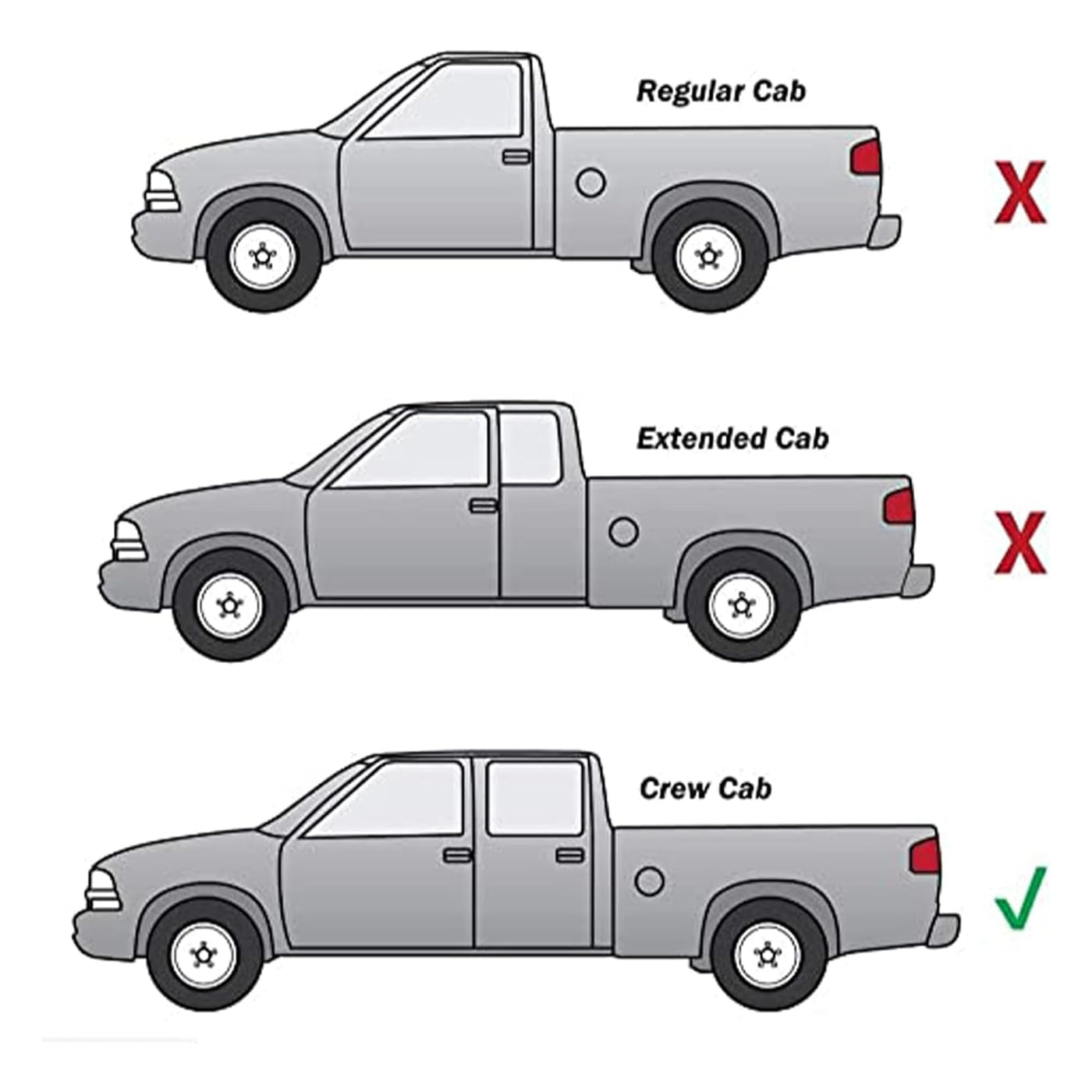 Regular Cab

X

Extended Cab

X

Crew Cab

✓