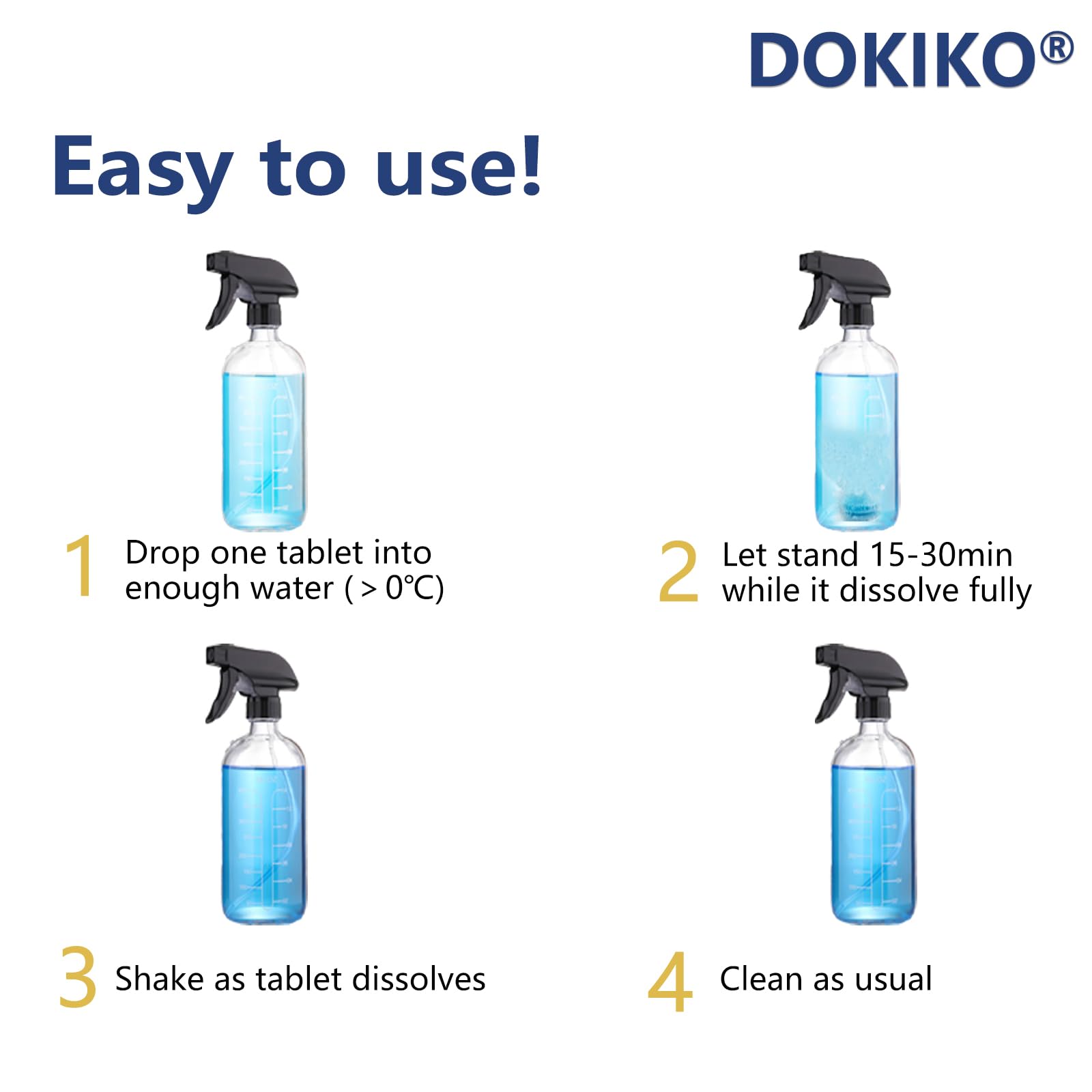 DOKIKO®

Easy to use!

1 Drop one tablet into enough water ( > 0℃)

2 Let stand 15-30min while it dissolve fully

3 Shake as tablet dissolves

4 Clean as usual