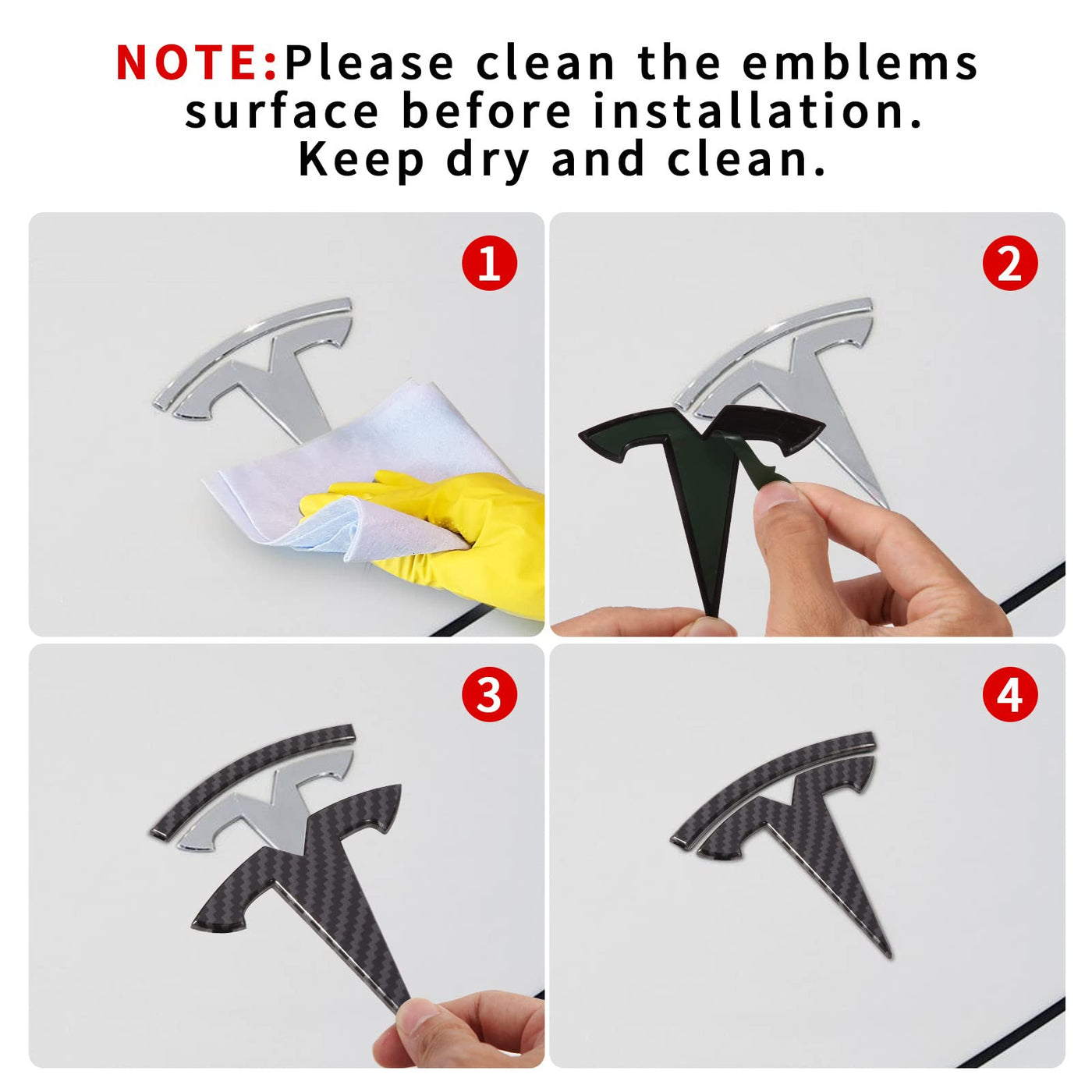 NOTE:Please clean the emblems surface before installation. Keep dry and clean.

1

2

3

4