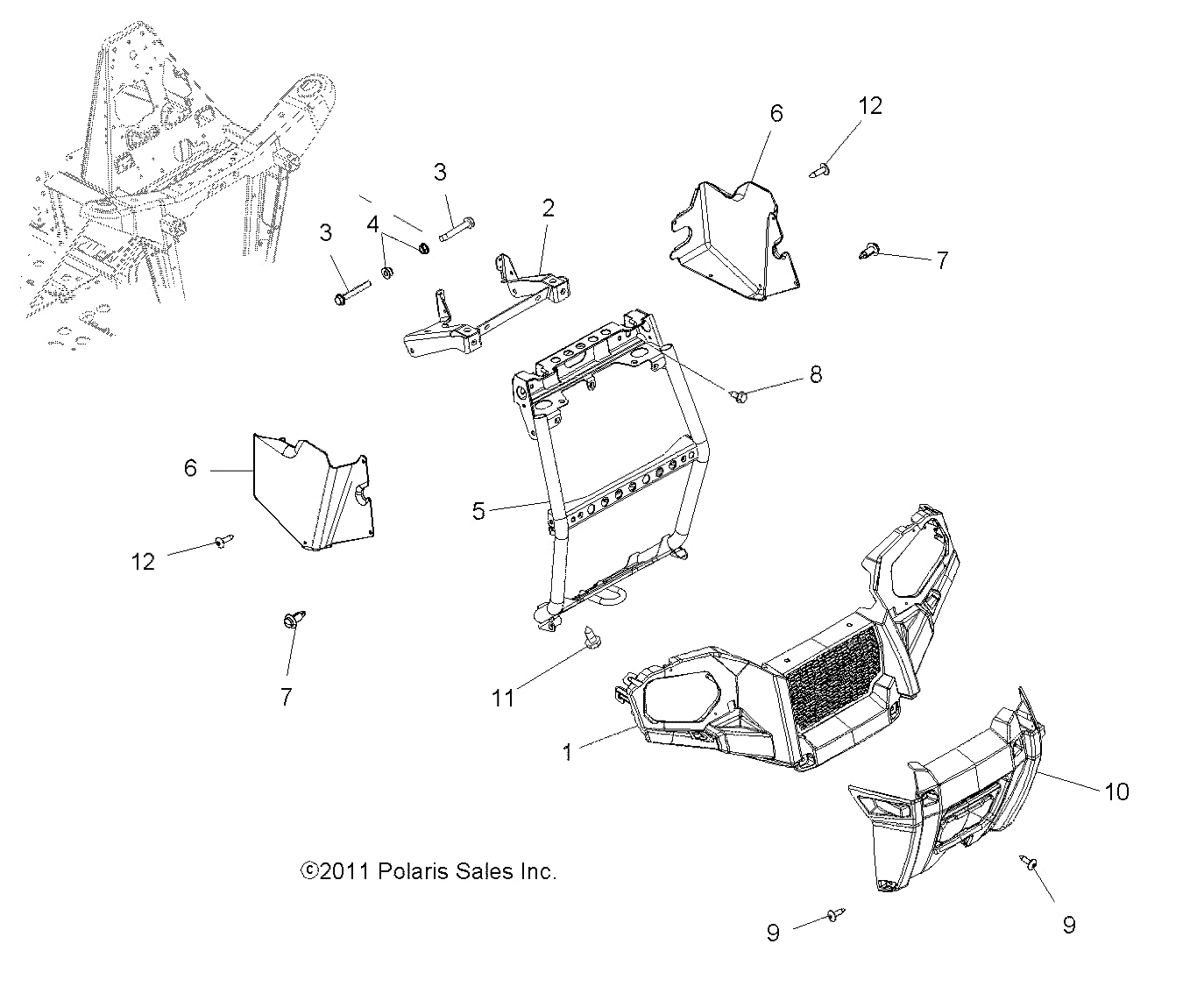 6
12
3
2
3
4
7
8
6
5
12
7
11
1
10
©2011 Polaris Sales Inc.
9
9