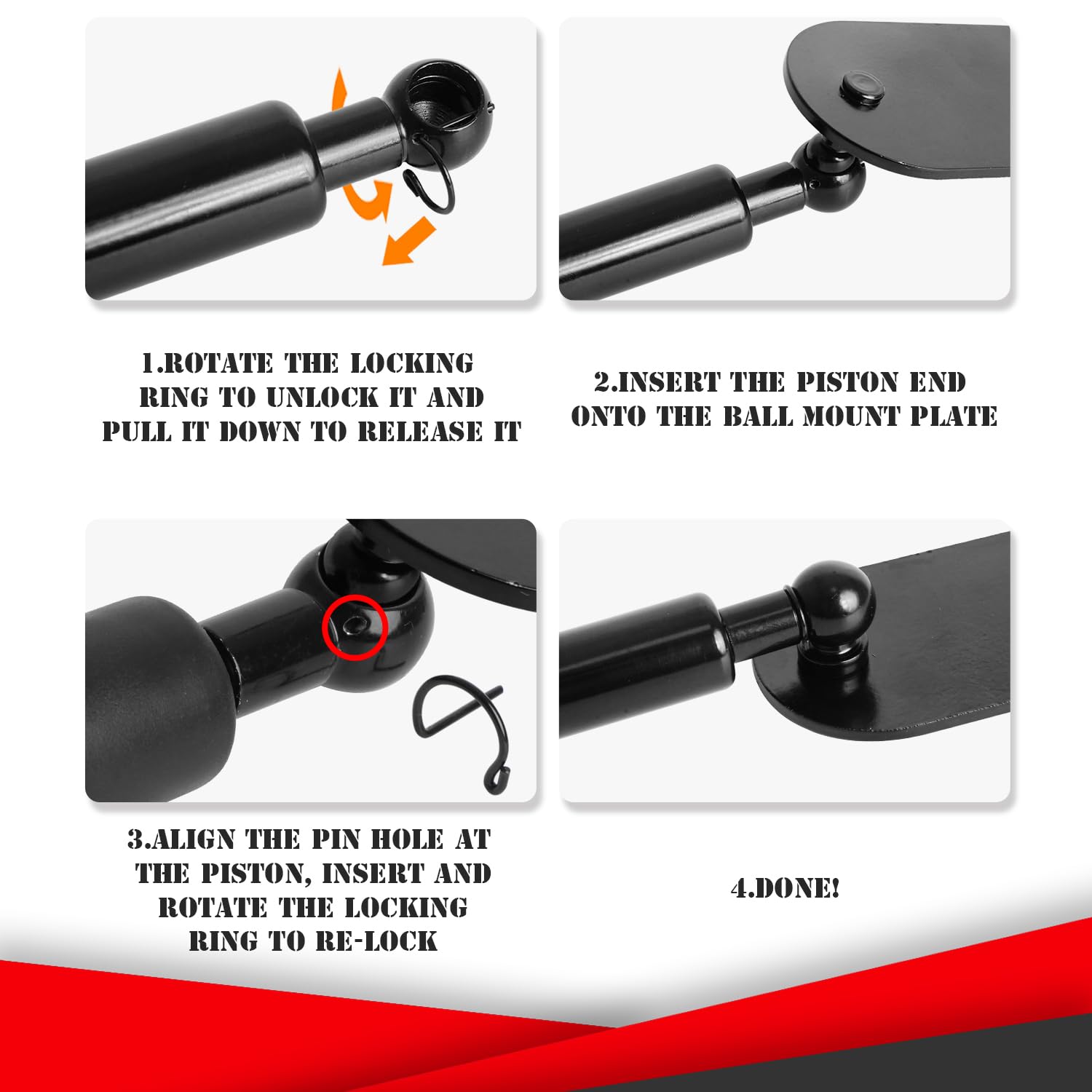 1.ROTATE THE LOCKING RING TO UNLOCK IT AND PULL IT DOWN TO RELEASE IT

2.INSERT THE PISTON END ONTO THE BALL MOUNT PLATE

3.ALIGN THE PIN HOLE AT THE PISTON, INSERT AND ROTATE THE LOCKING RING TO RE-LOCK

4.DONE!