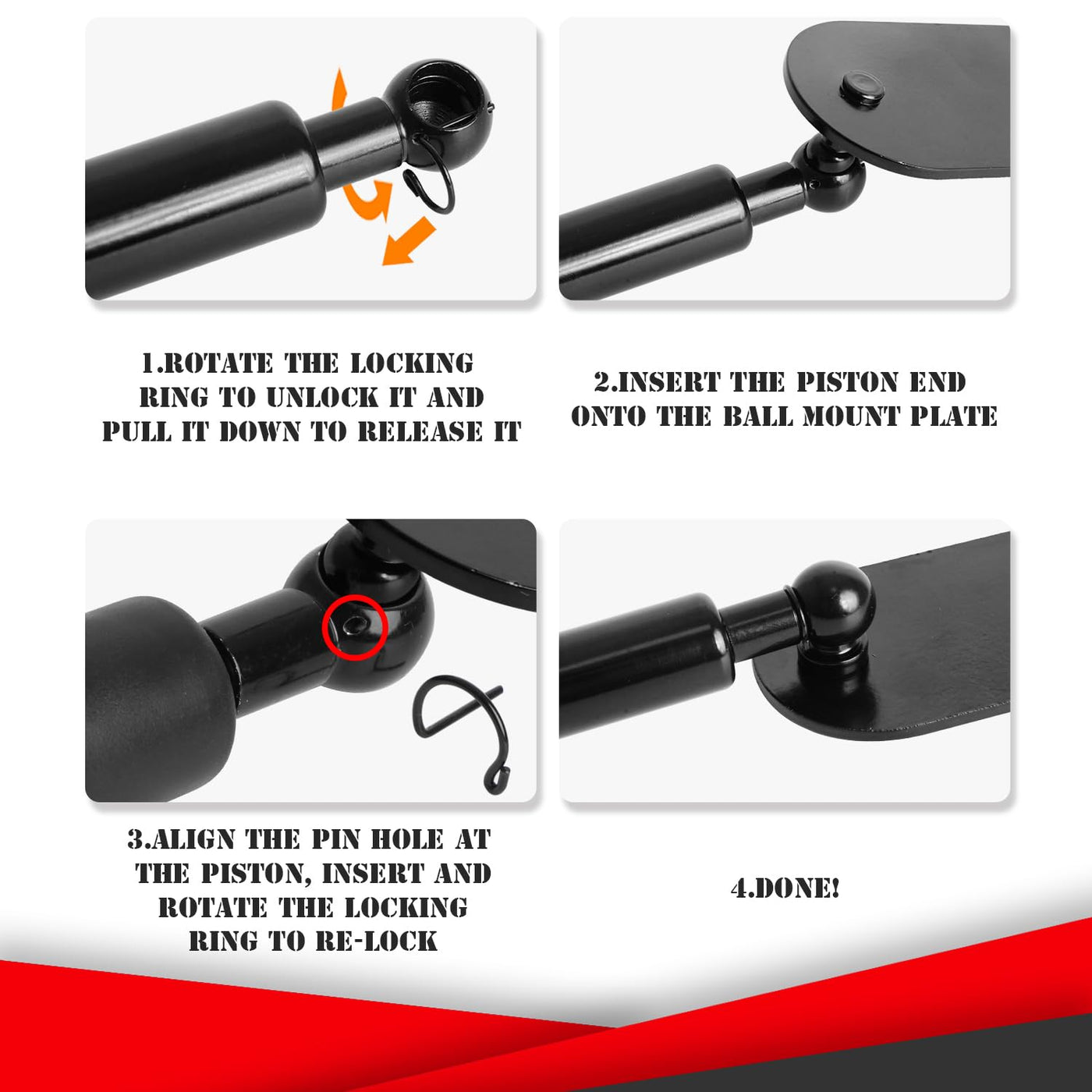 1.ROTATE THE LOCKING RING TO UNLOCK IT AND PULL IT DOWN TO RELEASE IT

2.INSERT THE PISTON END ONTO THE BALL MOUNT PLATE

3.ALIGN THE PIN HOLE AT THE PISTON, INSERT AND ROTATE THE LOCKING RING TO RE-LOCK

4.DONE!