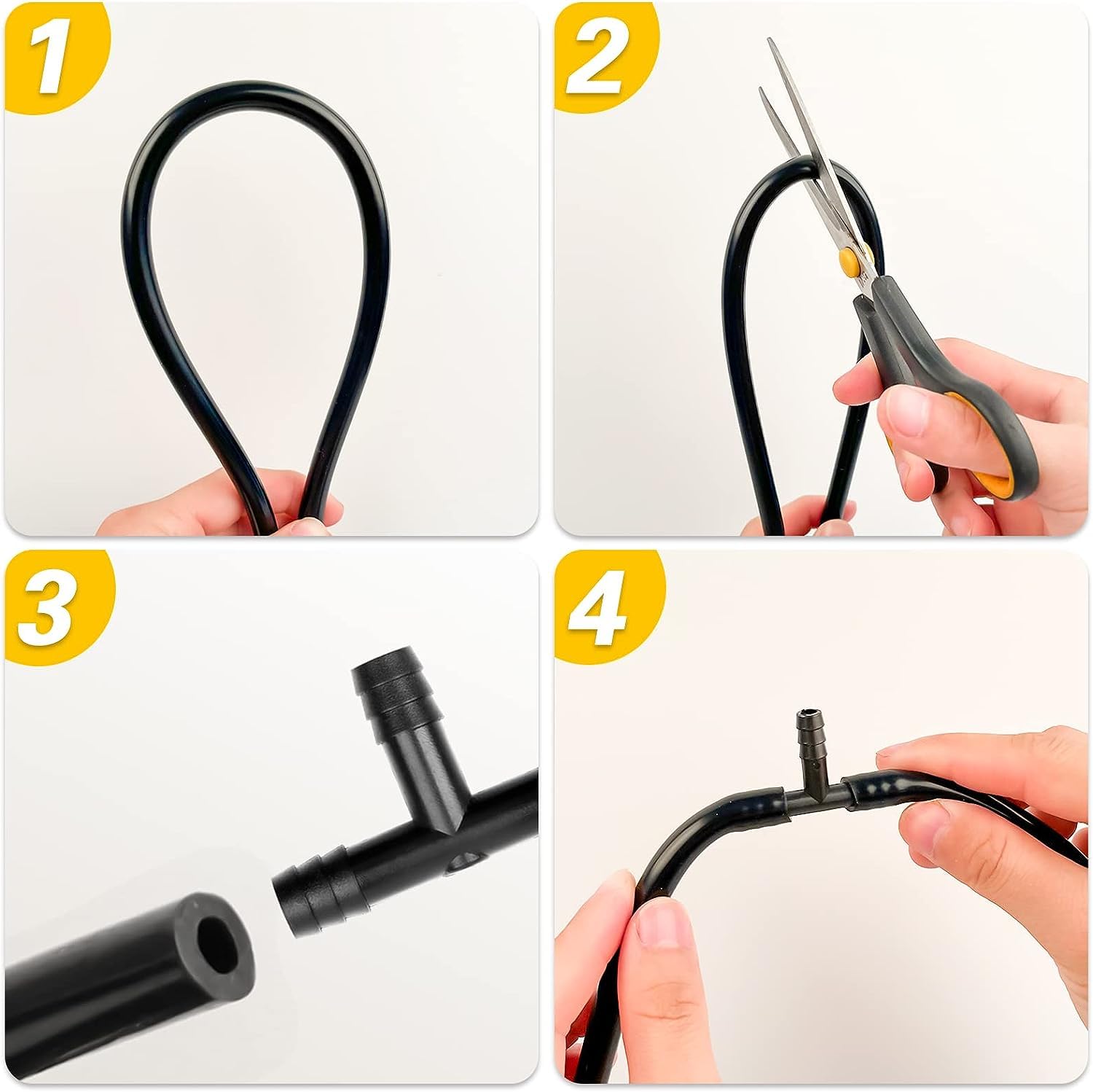 1

2

3

4