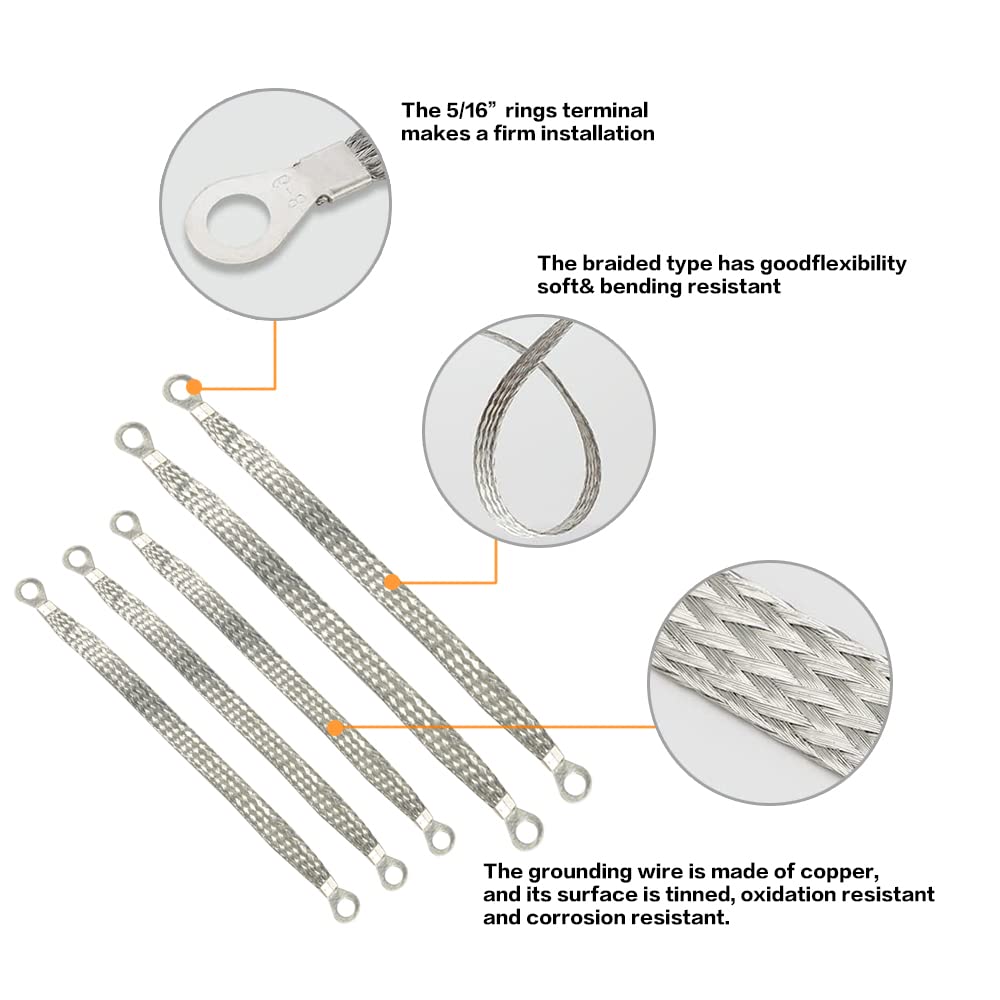 The 5/16” rings terminal makes a firm installation

The braided type has goodflexibility soft& bending resistant

The grounding wire is made of copper, and its surface is tinned, oxidation resistant and corrosion resistant.