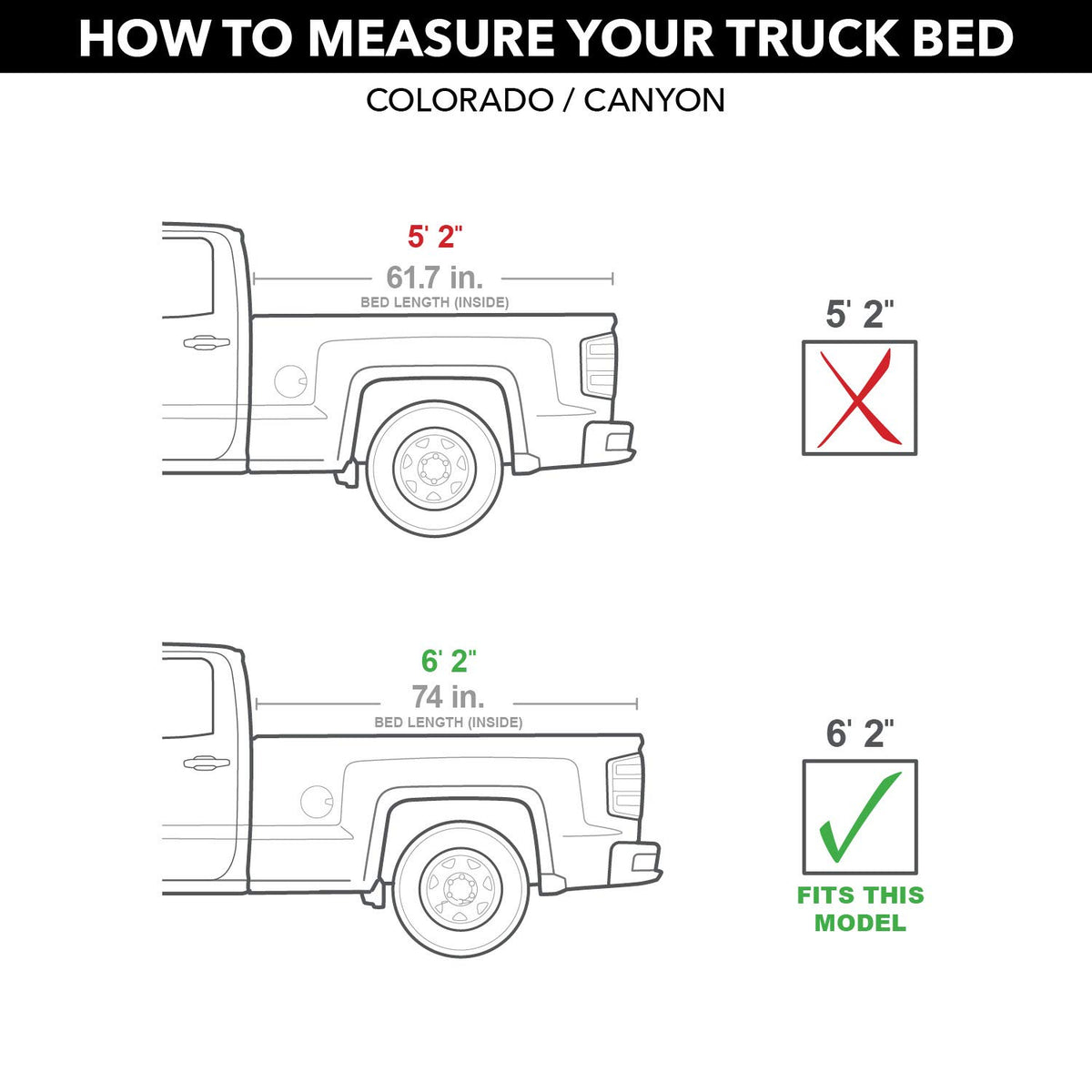 HOW TO MEASURE YOUR TRUCK BED

COLORADO / CANYON

5' 2"
61.7 in.
BED LENGTH (INSIDE)

5' 2"

6' 2"
74 in.
BED LENGTH (INSIDE)

6' 2"

FITS THIS MODEL