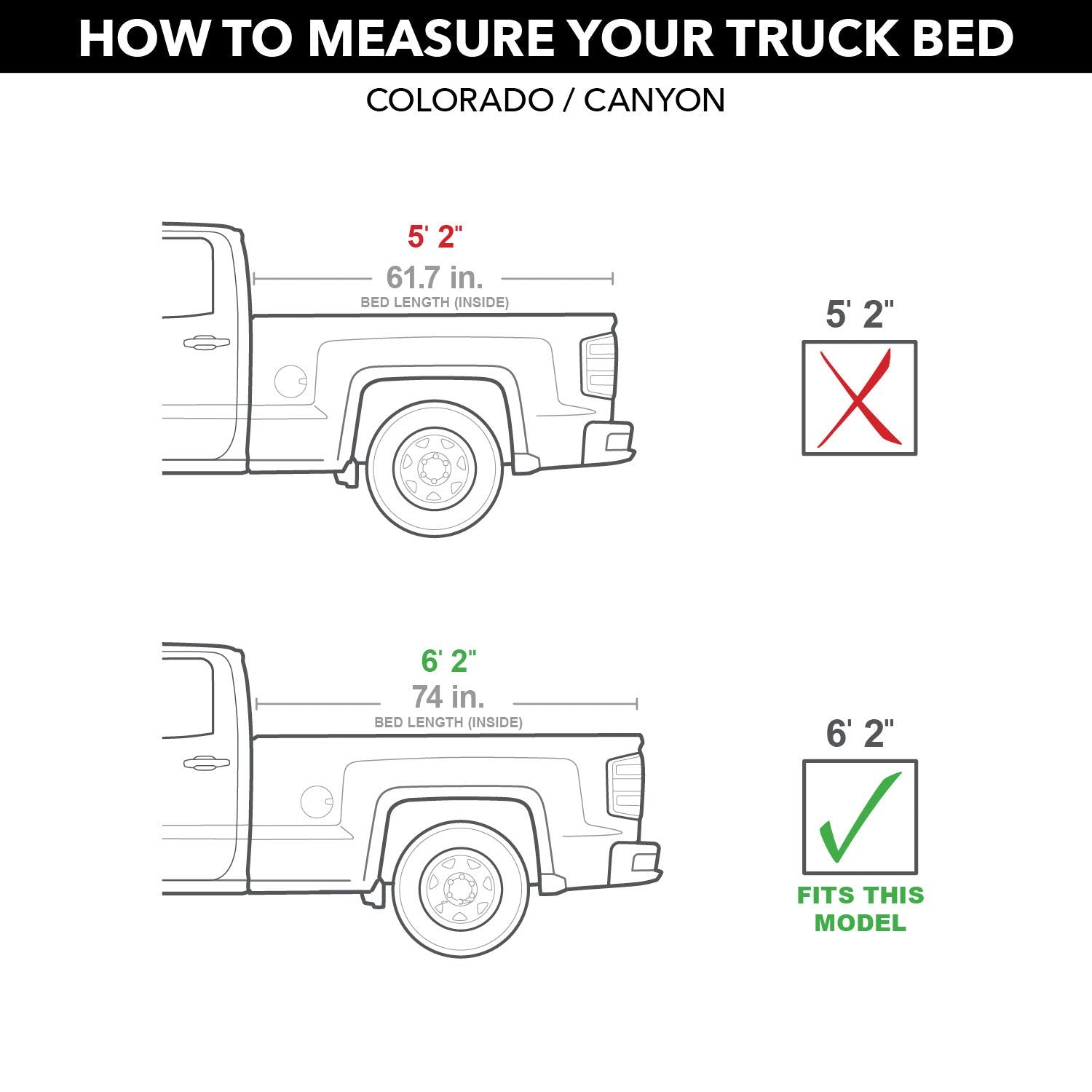 HOW TO MEASURE YOUR TRUCK BED

COLORADO / CANYON

5' 2"

61.7 in.

BED LENGTH (INSIDE)

5' 2"

6' 2"

74 in.

BED LENGTH (INSIDE)

6' 2"

FITS THIS MODEL