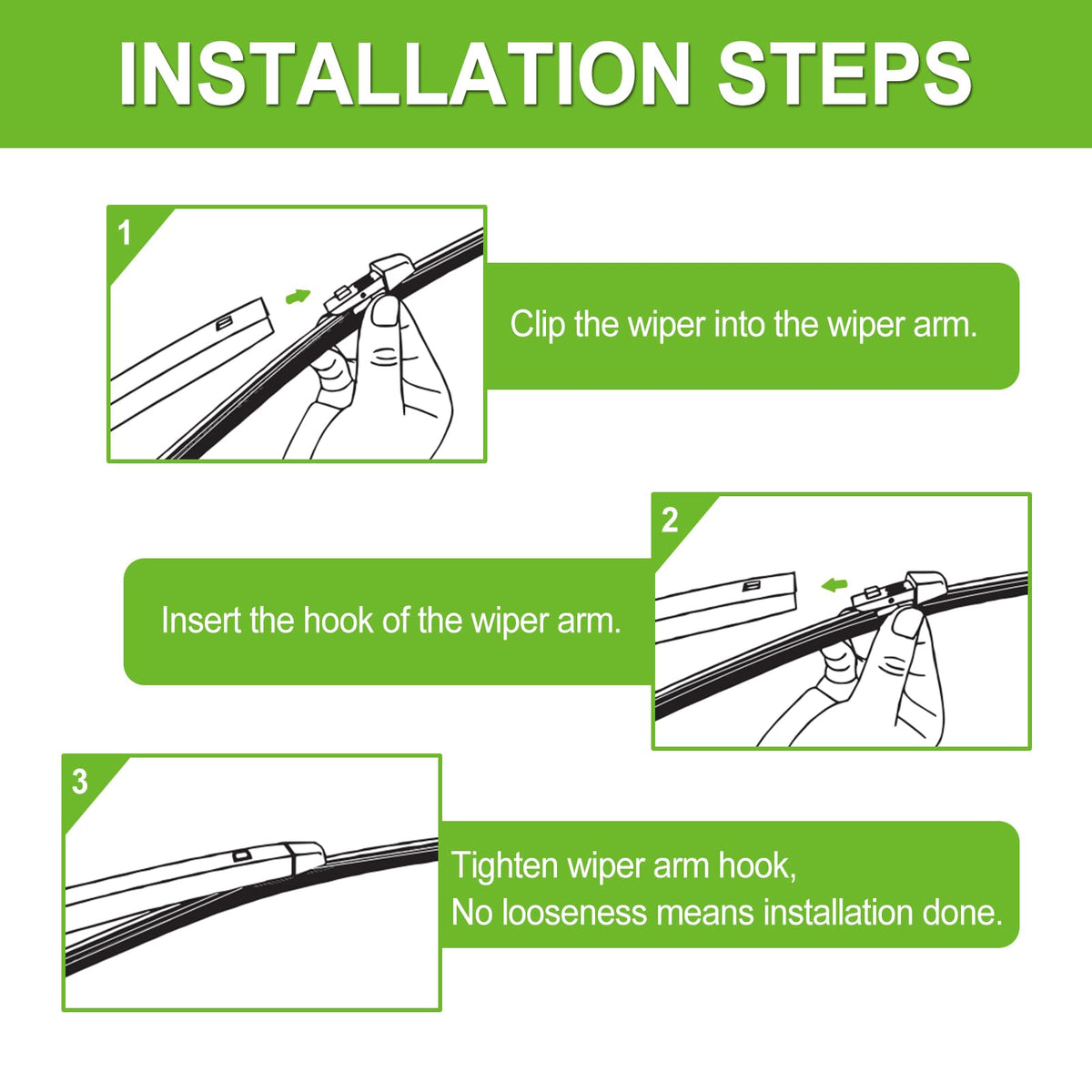 INSTALLATION STEPS

1

Clip the wiper into the wiper arm.

2

Insert the hook of the wiper arm.

3

Tighten wiper arm hook,
No looseness means installation done.