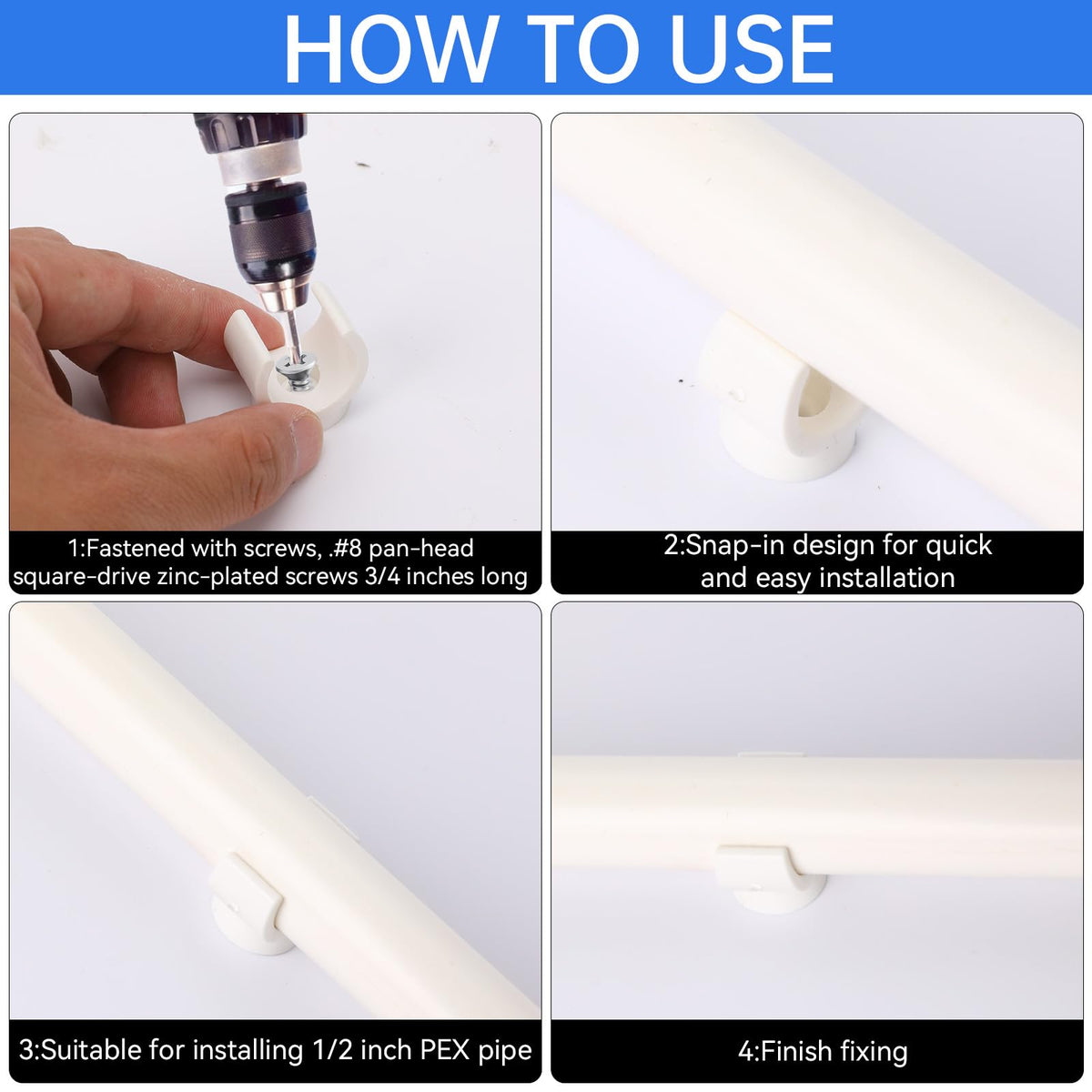 HOW TO USE

1:Fastened with screws, .#8 pan-head square-drive zinc-plated screws 3/4 inches long

2:Snap-in design for quick and easy installation

3:Suitable for installing 1/2 inch PEX pipe

4:Finish fixing