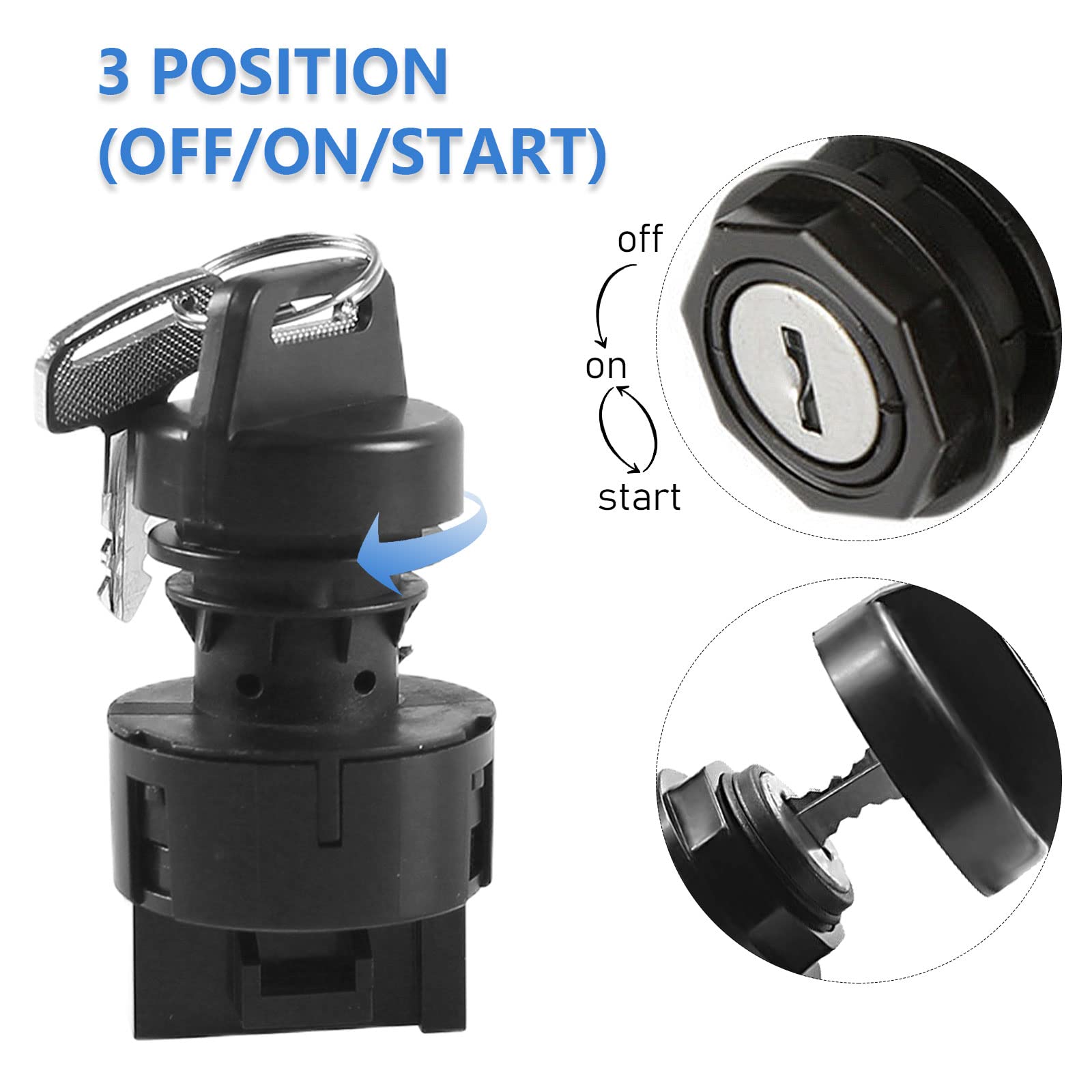 3 POSITION (OFF/ON/START)

off

on

start