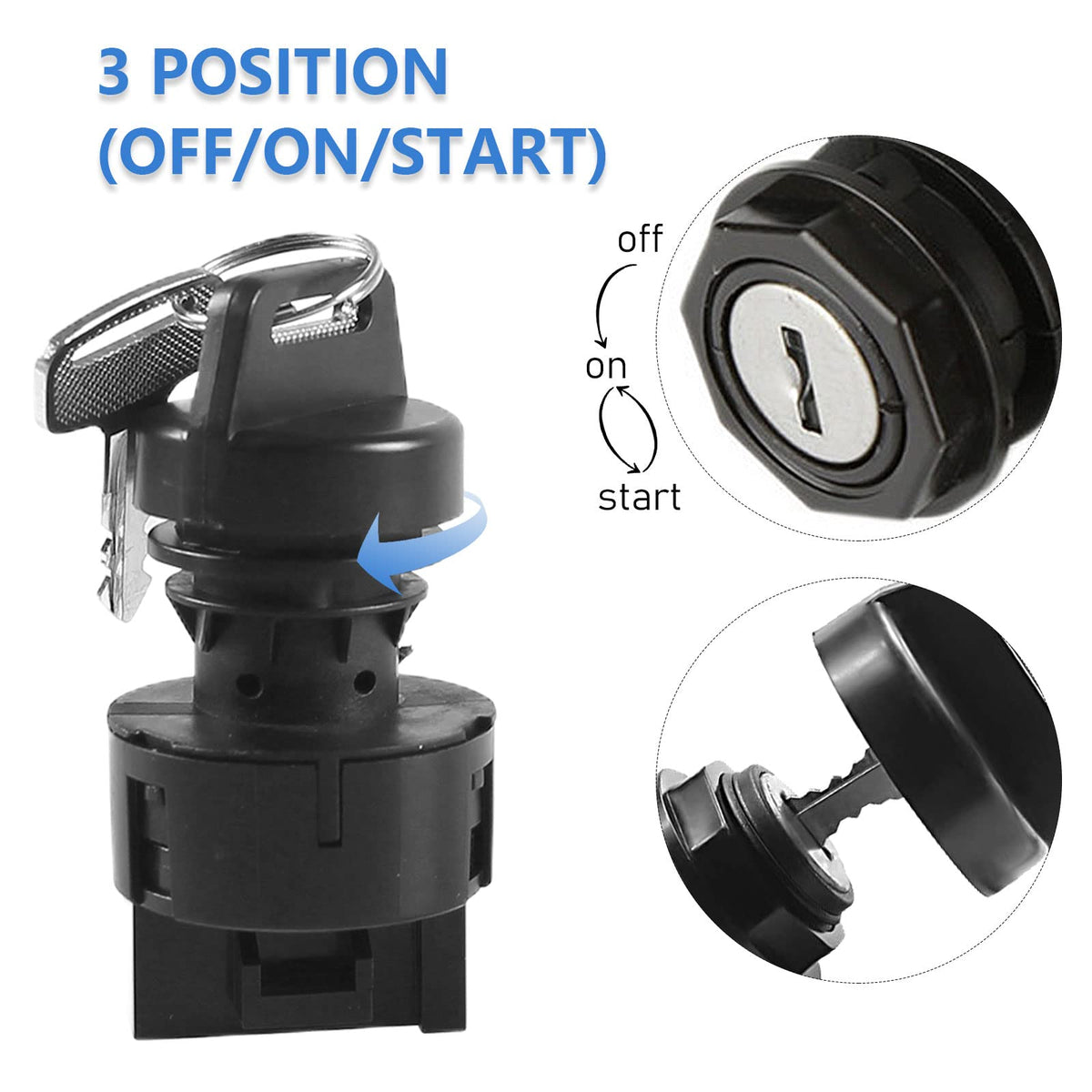 3 POSITION (OFF/ON/START)

off

on

start