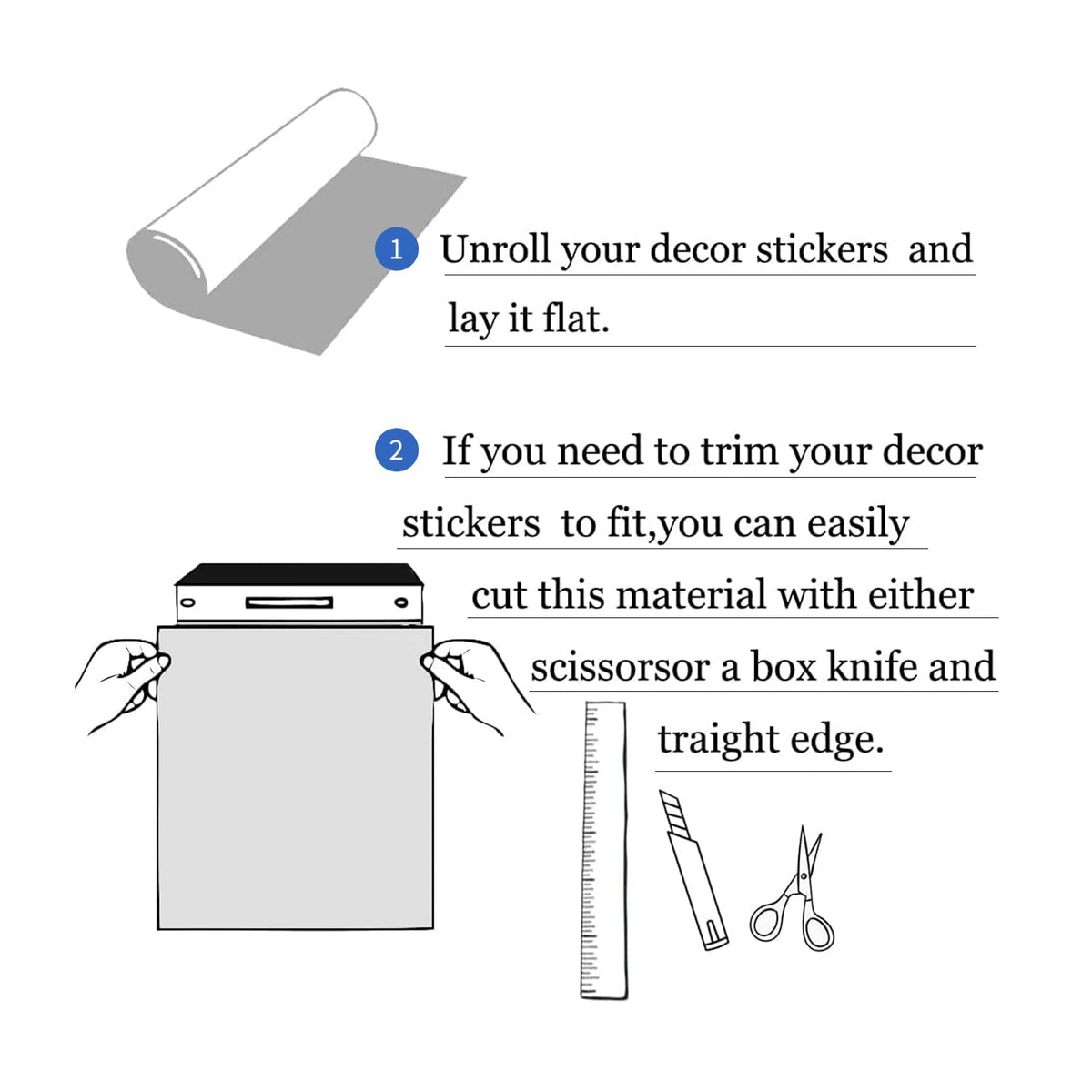 1 Unroll your decor stickers and lay it flat.

2 If you need to trim your decor stickers to fit,you can easily cut this material with either scissorsor a box knife and traight edge.