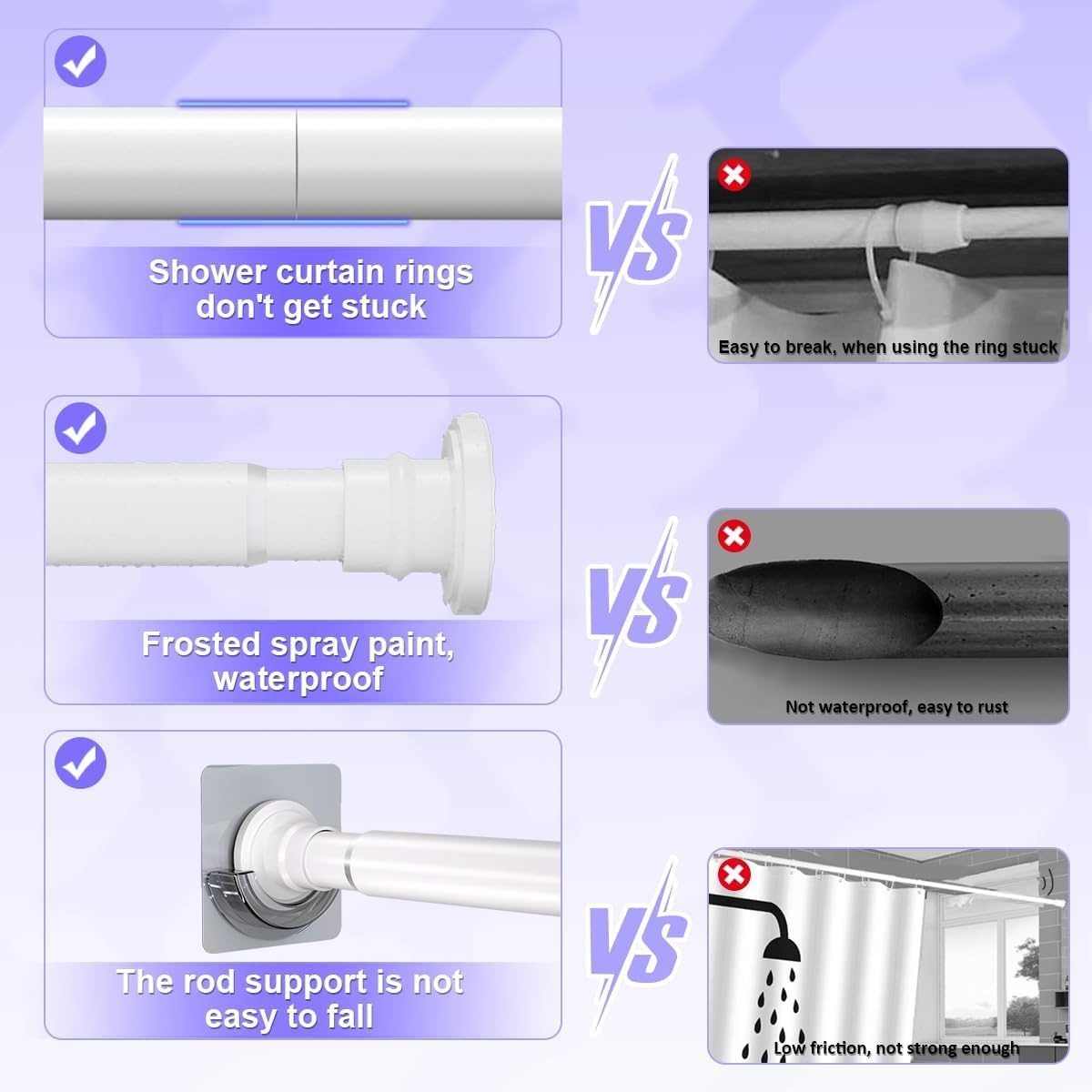 Shower curtain rings don't get stuck

VS

Easy to break, when using the ring stuck

Frosted spray paint, waterproof

VS

Not waterproof, easy to rust

The rod support is not easy to fall

VS

Low friction, not strong enough