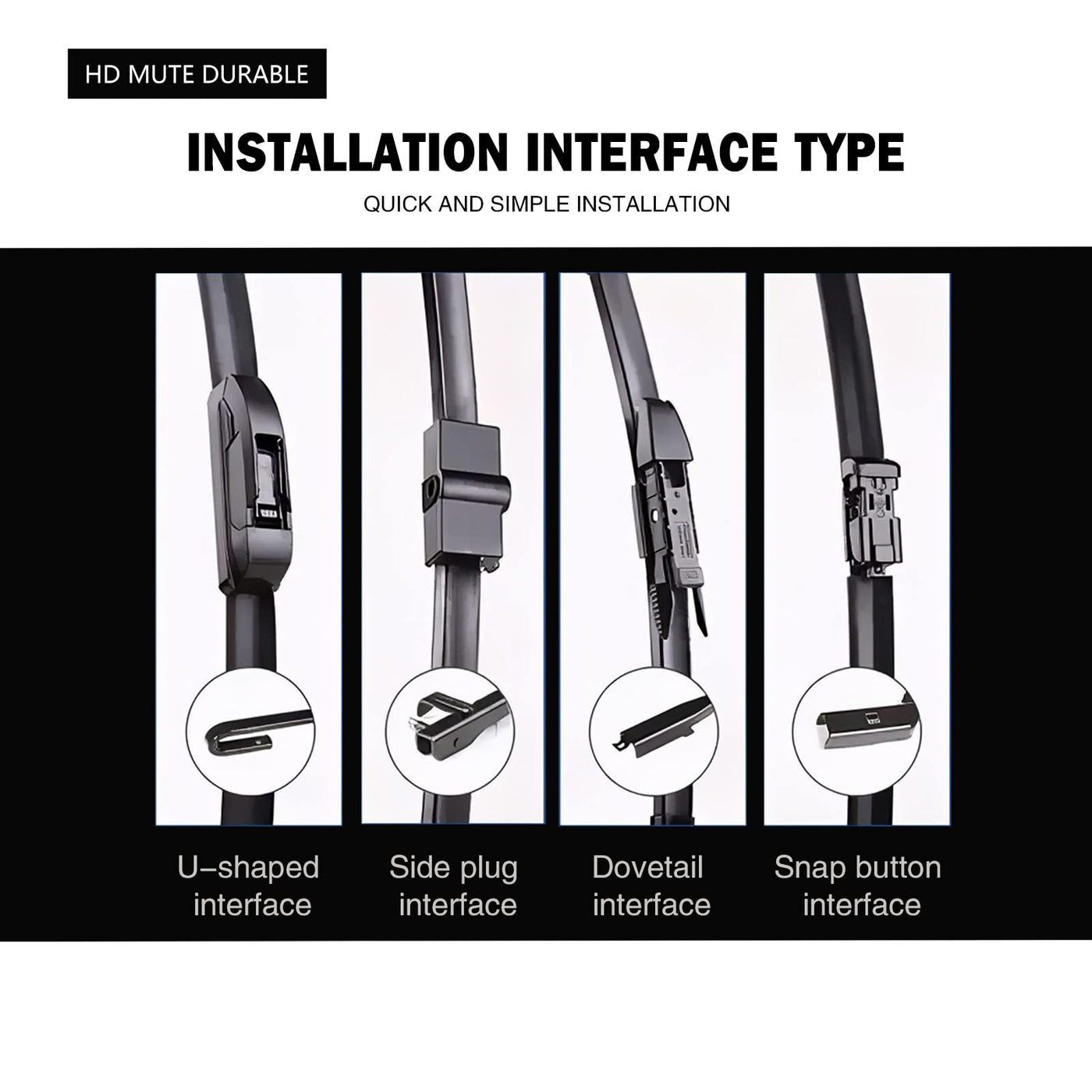 HD MUTE DURABLE

INSTALLATION INTERFACE TYPE

QUICK AND SIMPLE INSTALLATION

U–shaped interface

Side plug interface

Dovetail interface

Snap button interface