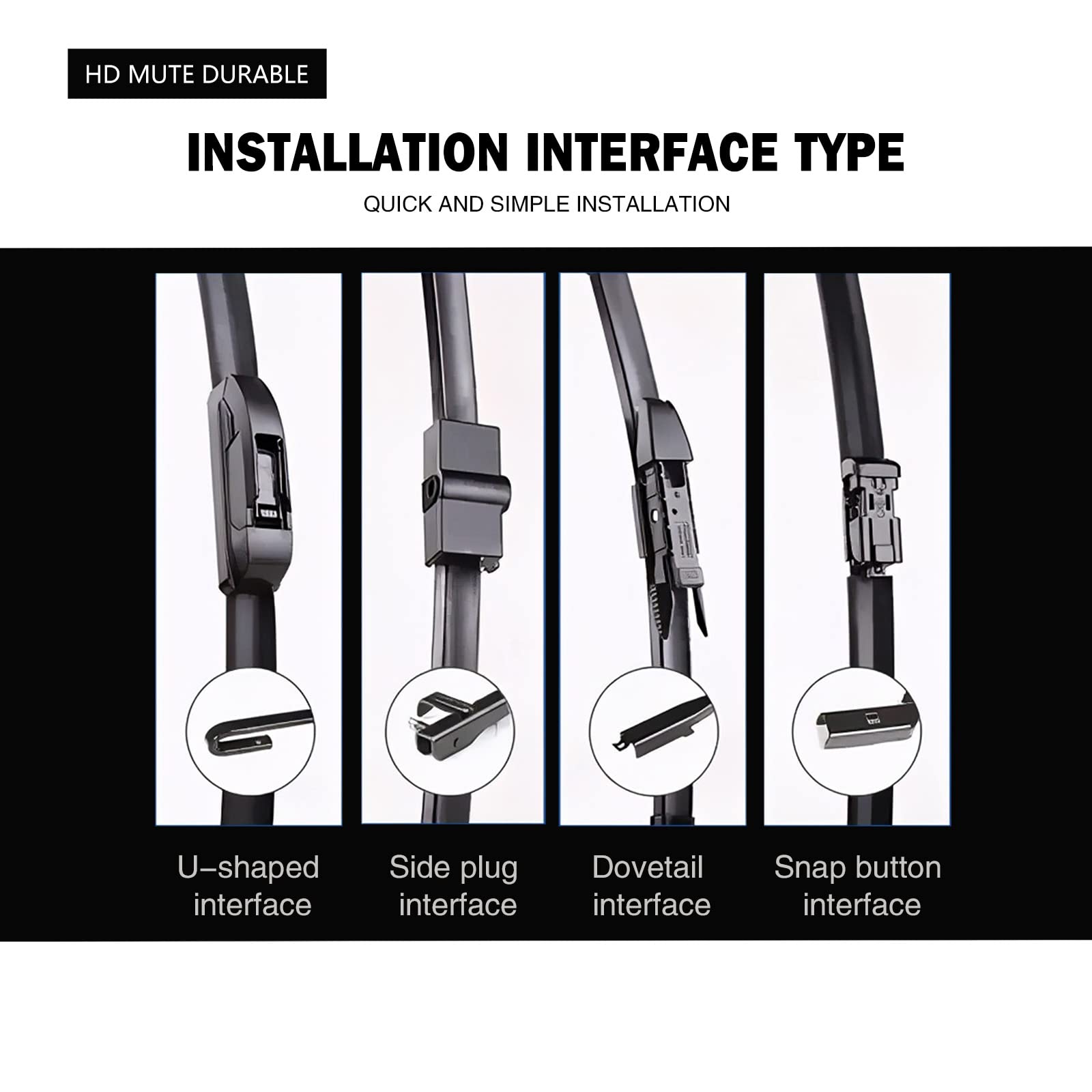 HD MUTE DURABLE

INSTALLATION INTERFACE TYPE

QUICK AND SIMPLE INSTALLATION

U–shaped interface

Side plug interface

Dovetail interface

Snap button interface