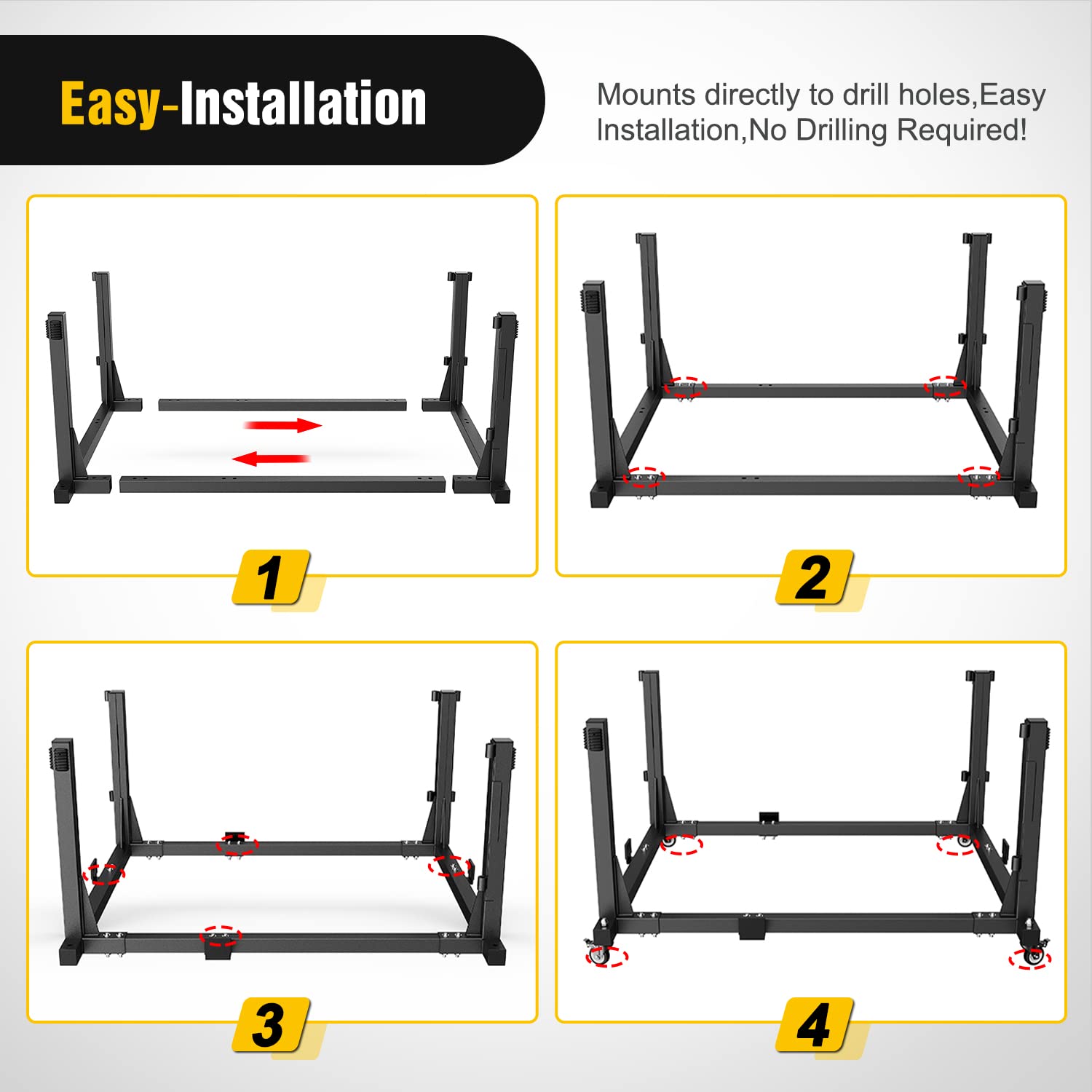 Easy-Installation

Mounts directly to drill holes,Easy Installation,No Drilling Required!

1

2

3

4