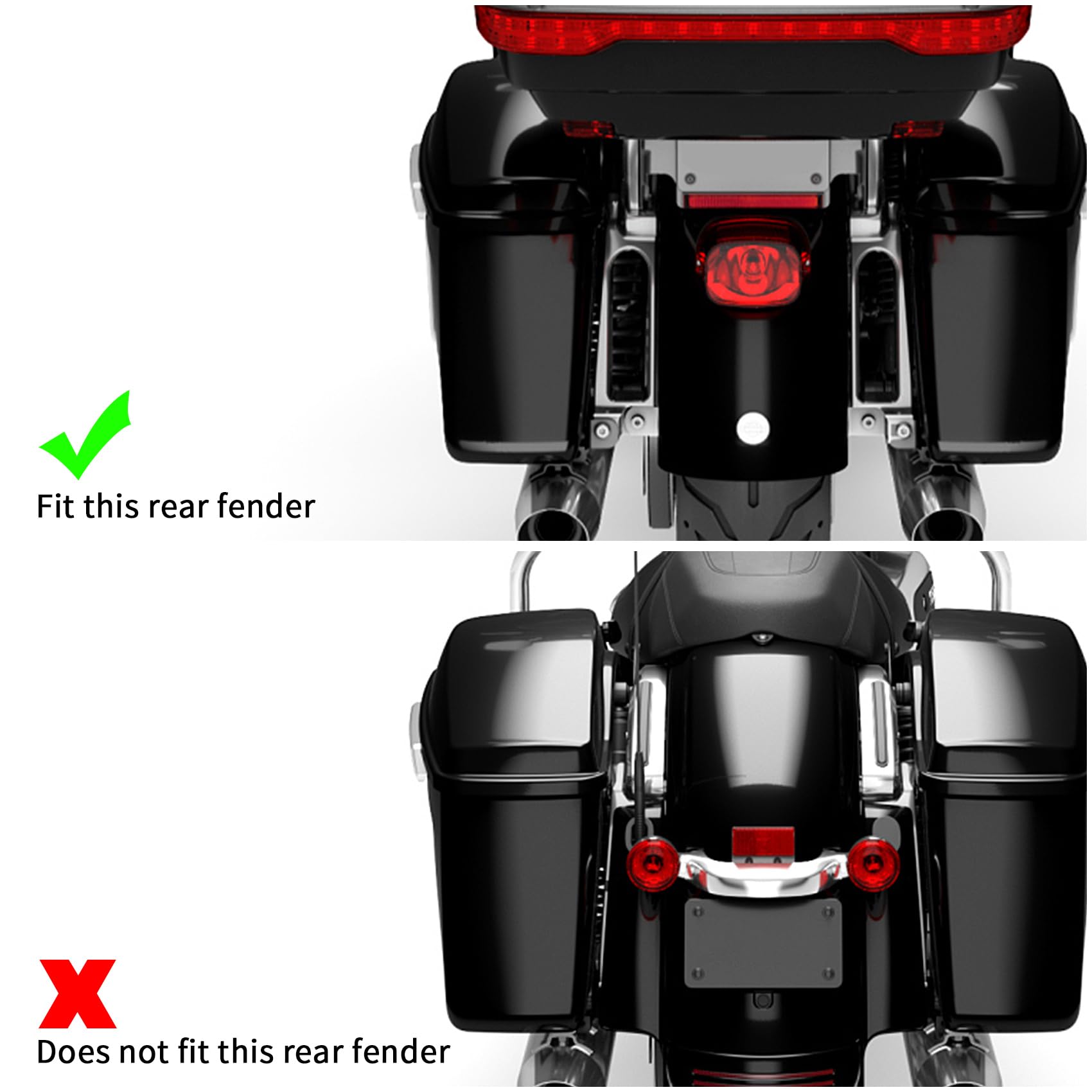 Fit this rear fender

Does not fit this rear fender