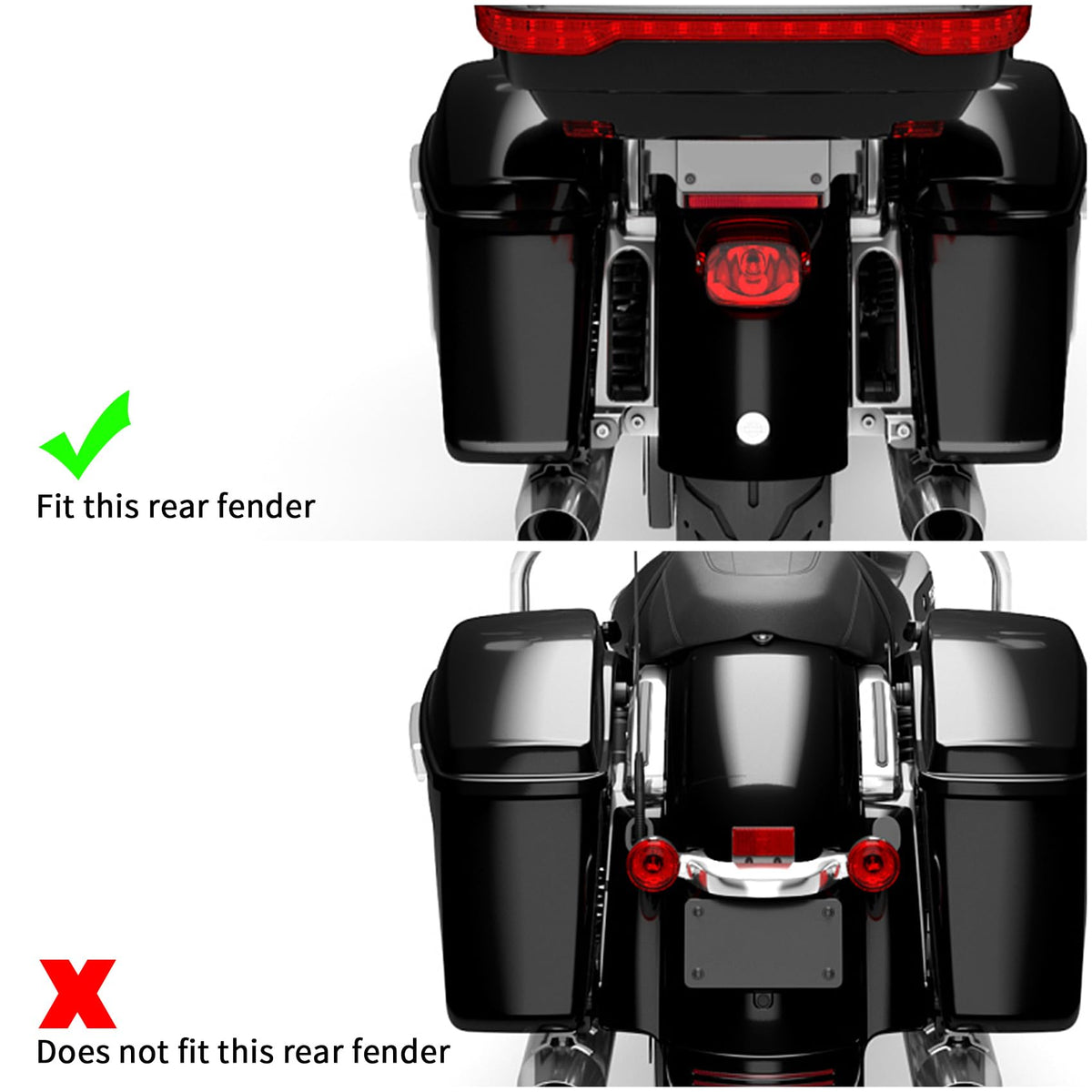 Fit this rear fender

Does not fit this rear fender