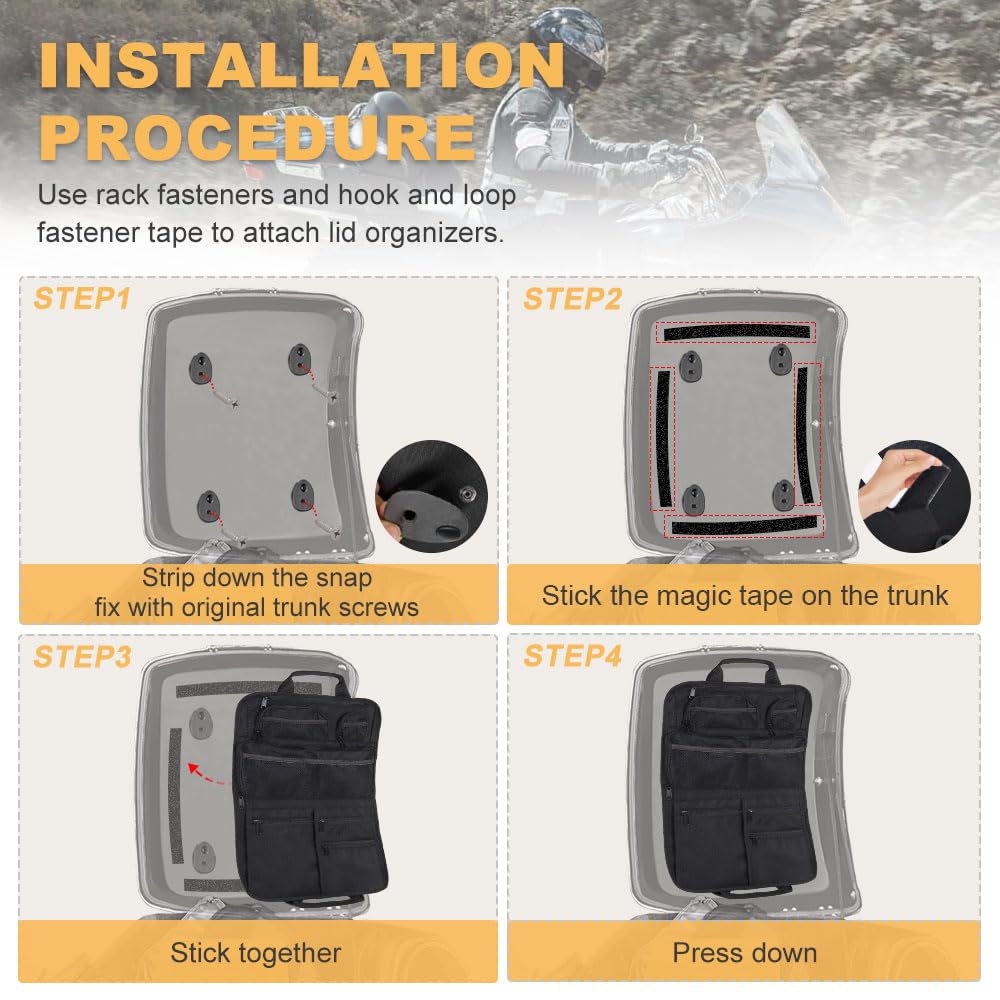 INSTALLATION PROCEDURE

Use rack fasteners and hook and loop fastener tape to attach lid organizers.

STEP1

Strip down the snap fix with original trunk screws

STEP2

Stick the magic tape on the trunk

STEP3

Stick together

STEP4

Press down