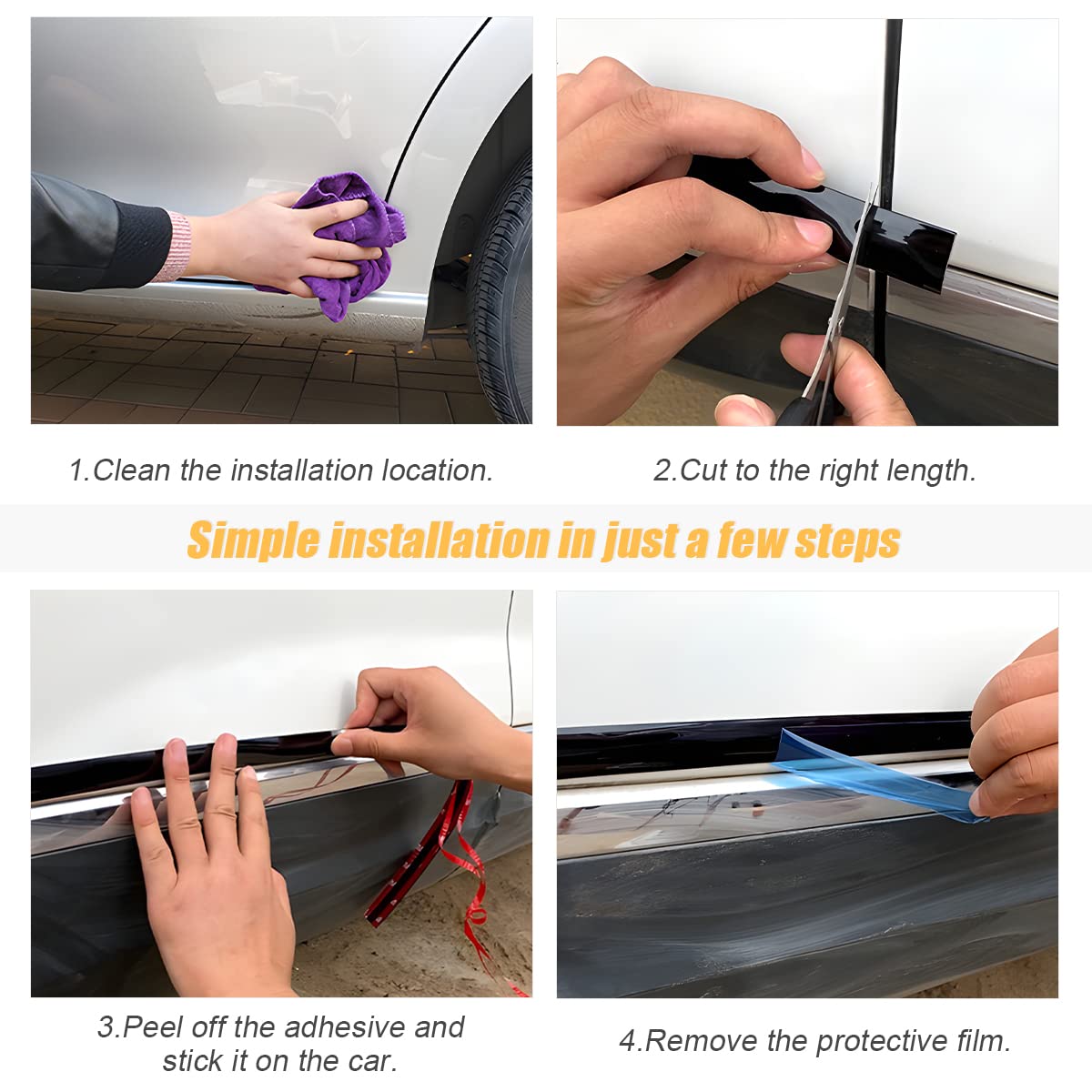 1.Clean the installation location.

2.Cut to the right length.

Simple installation in just a few steps

3.Peel off the adhesive and stick it on the car.

4.Remove the protective film.