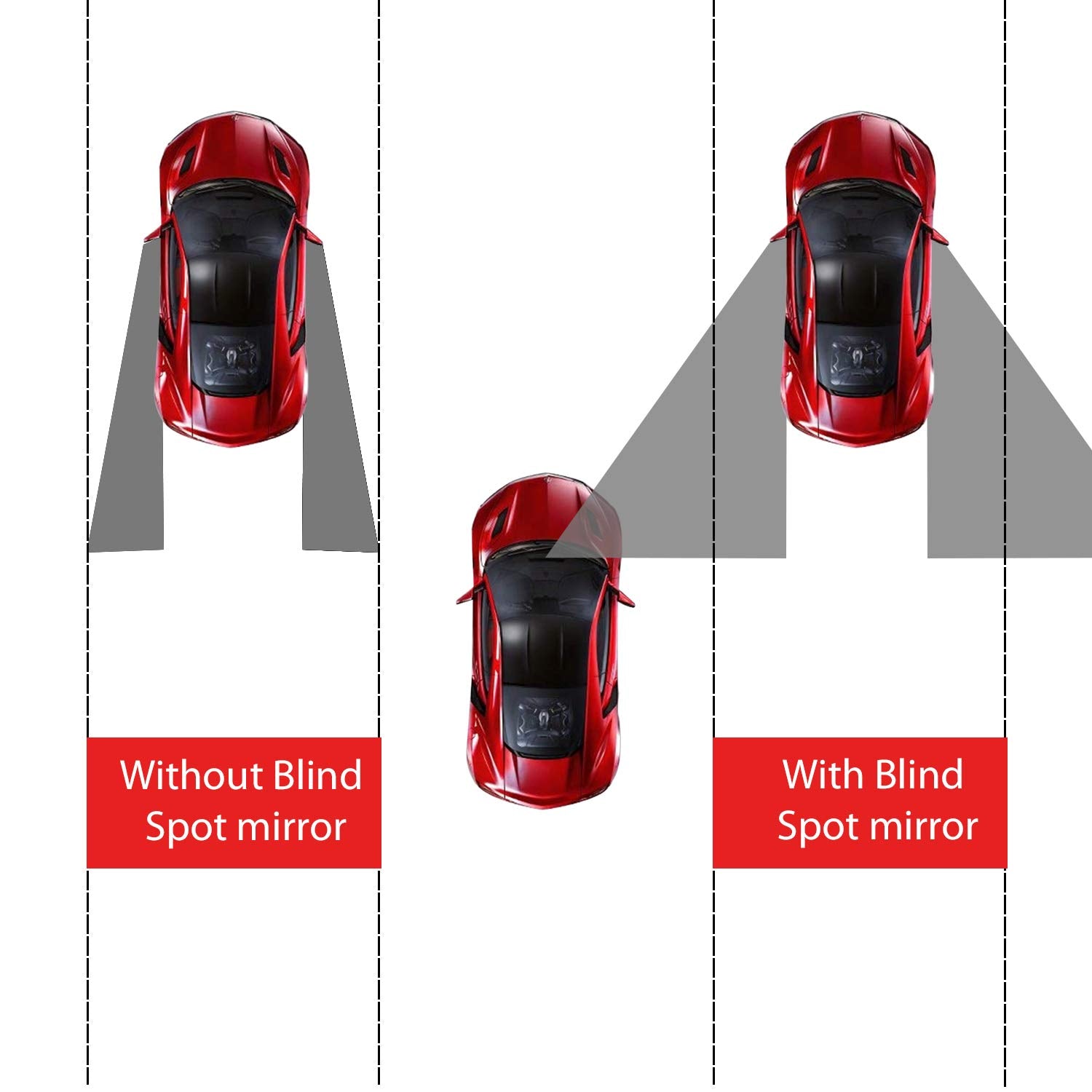 Without Blind Spot mirror

With Blind Spot mirror