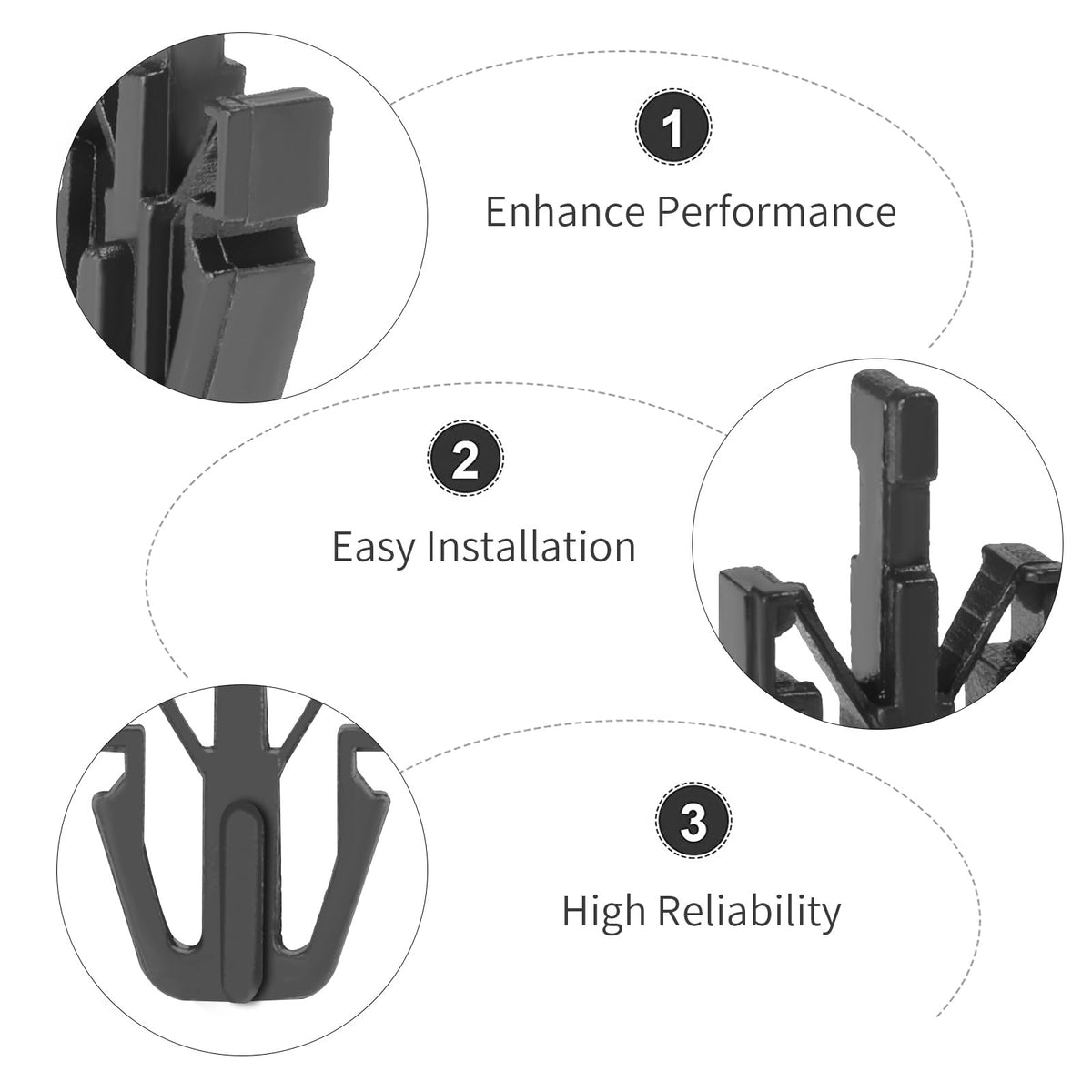 1

Enhance Performance

2

Easy Installation

3

High Reliability