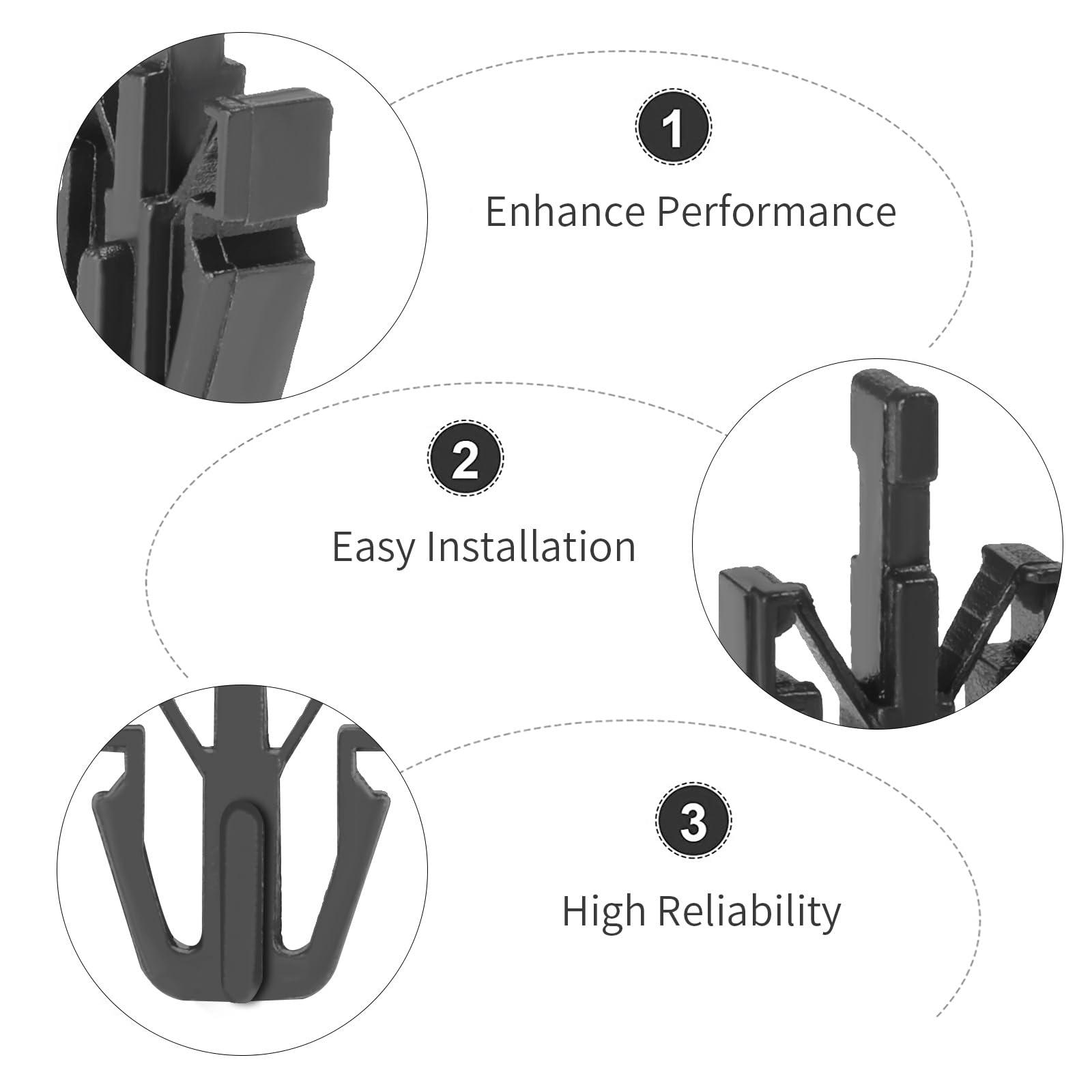 1

Enhance Performance

2

Easy Installation

3

High Reliability