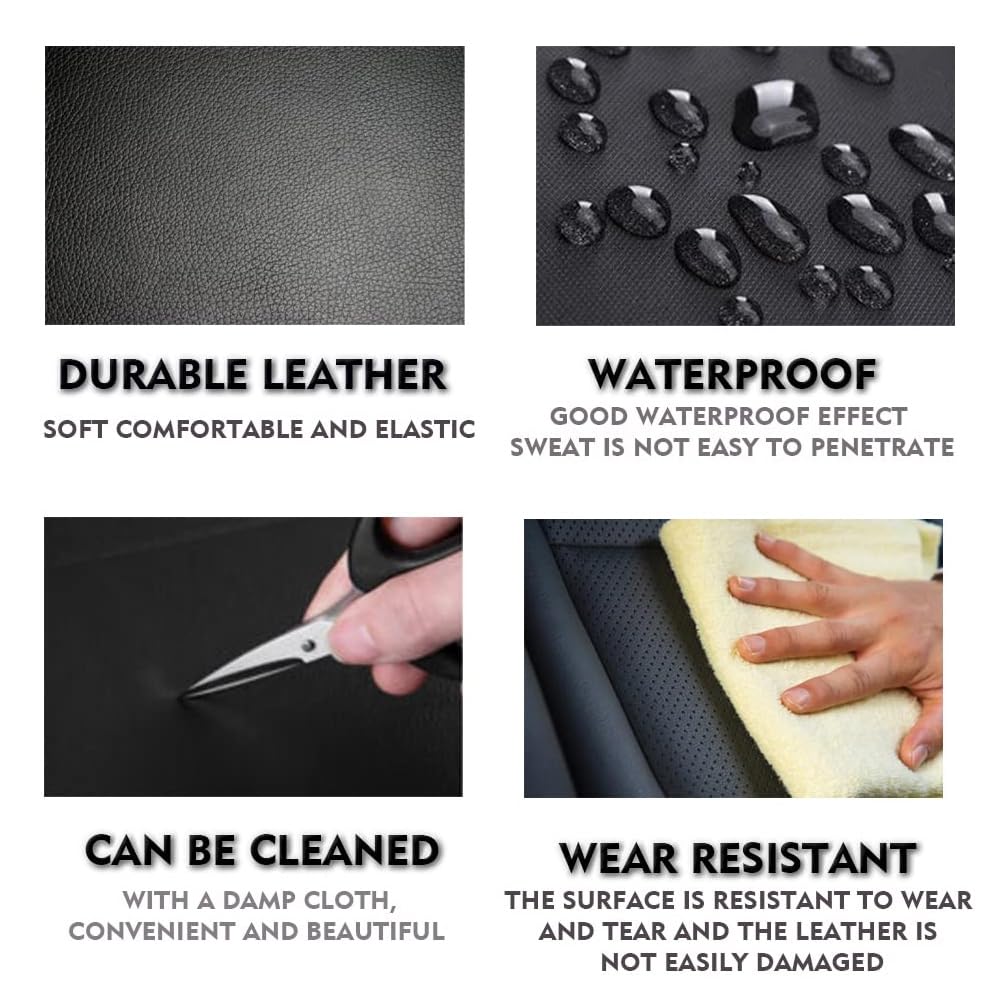 DURABLE LEATHER

SOFT COMFORTABLE AND ELASTIC

WATERPROOF

GOOD WATERPROOF EFFECT
SWEAT IS NOT EASY TO PENETRATE

CAN BE CLEANED

WITH A DAMP CLOTH,
CONVENIENT AND BEAUTIFUL

WEAR RESISTANT

THE SURFACE IS RESISTANT TO WEAR AND TEAR AND THE LEATHER IS NOT EASILY DAMAGED