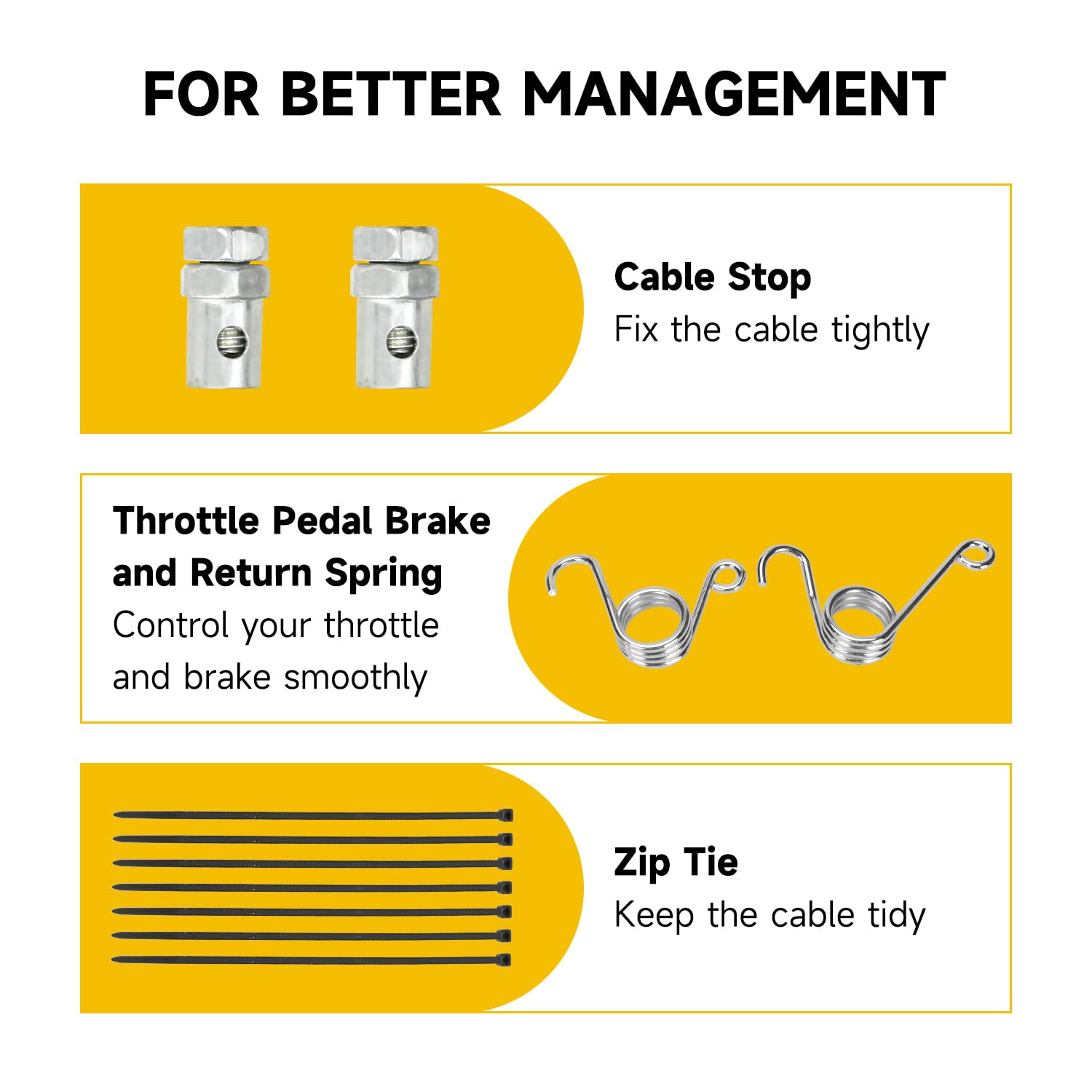 FOR BETTER MANAGEMENT

Cable Stop
Fix the cable tightly

Throttle Pedal Brake and Return Spring
Control your throttle and brake smoothly

Zip Tie
Keep the cable tidy