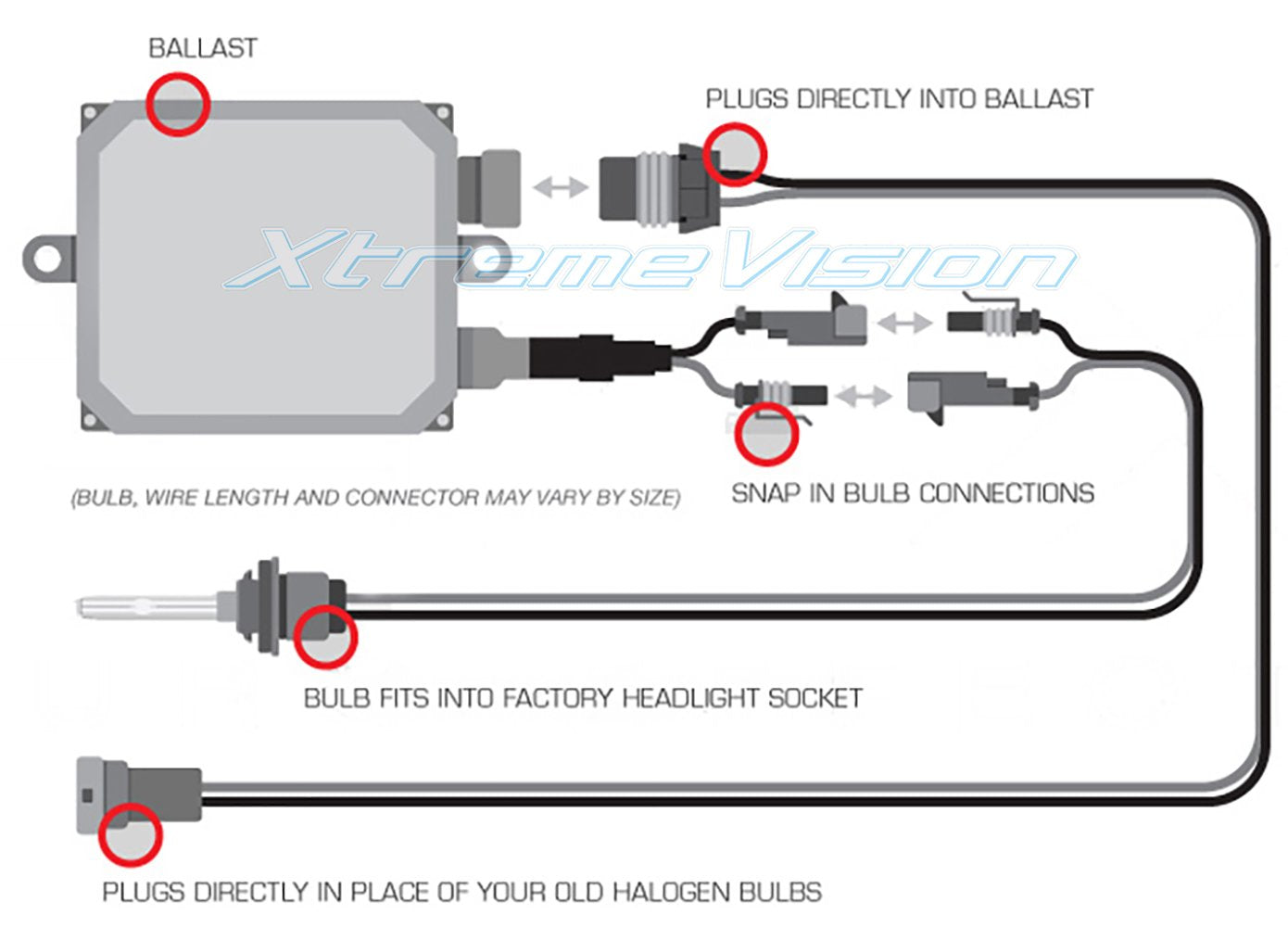 BALLAST

PLUGS DIRECTLY INTO BALLAST

XtremeVision

(BULB, WIRE LENGTH AND CONNECTOR MAY VARY BY SIZE)

SNAP IN BULB CONNECTIONS

BULB FITS INTO FACTORY HEADLIGHT SOCKET

PLUGS DIRECTLY IN PLACE OF YOUR OLD HALOGEN BULBS