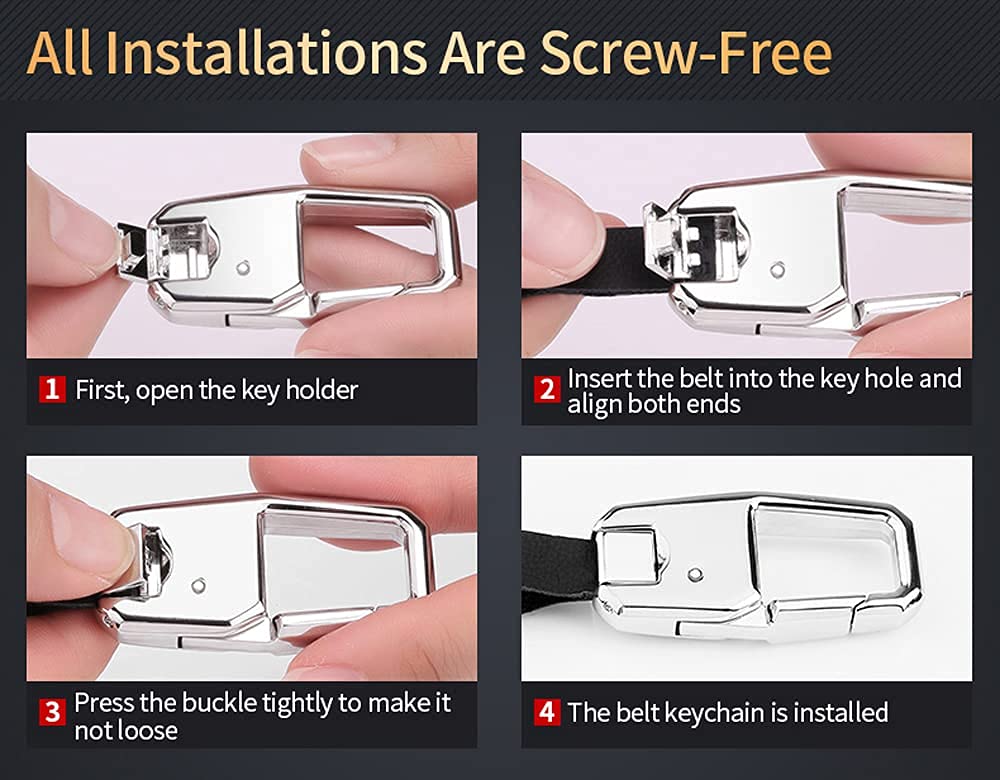 All Installations Are Screw-Free

1 First, open the key holder

2 Insert the belt into the key hole and align both ends

3 Press the buckle tightly to make it not loose

4 The belt keychain is installed