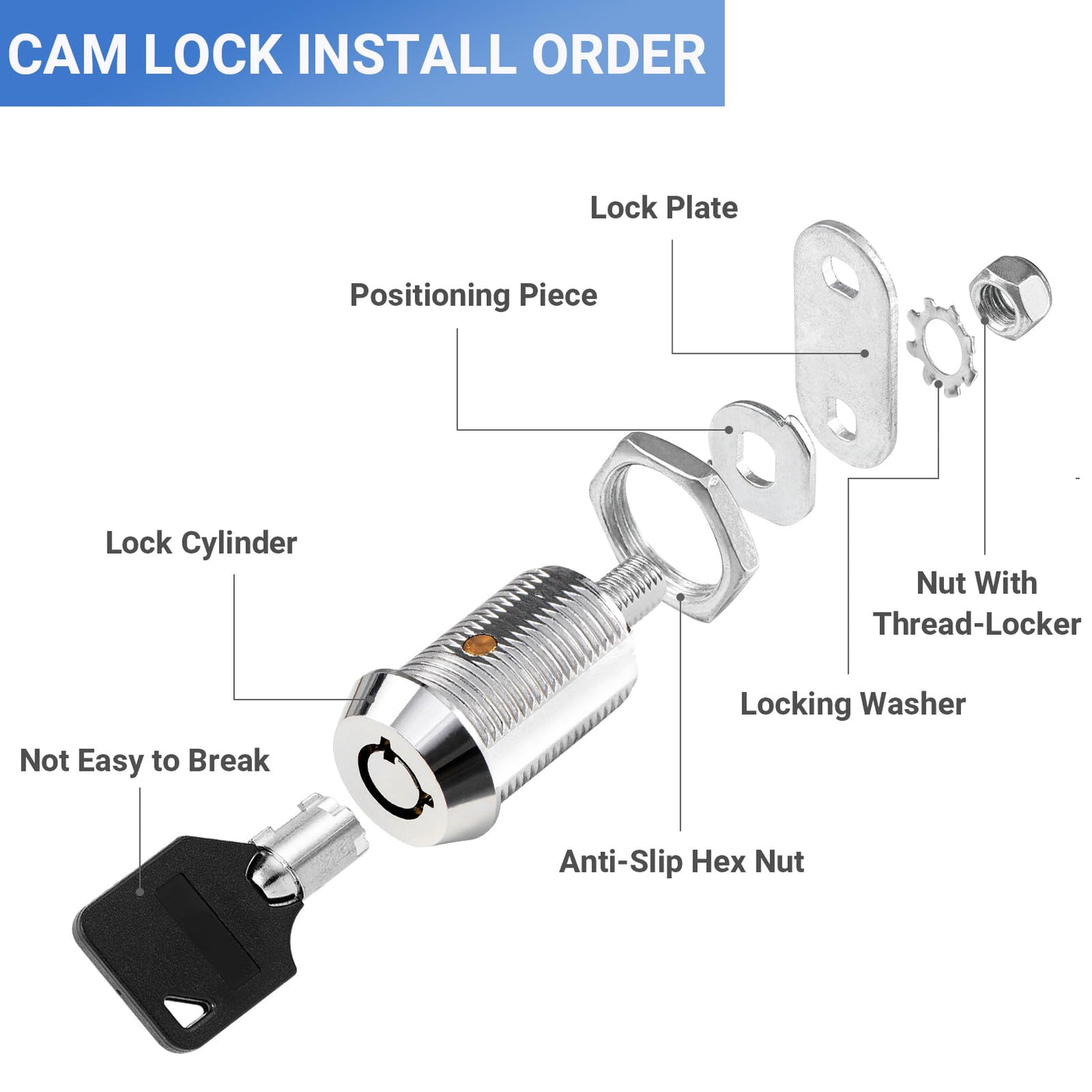 CAM LOCK INSTALL ORDER

Lock Plate

Positioning Piece

Lock Cylinder

Nut With Thread-Locker

Locking Washer

Not Easy to Break

Anti-Slip Hex Nut