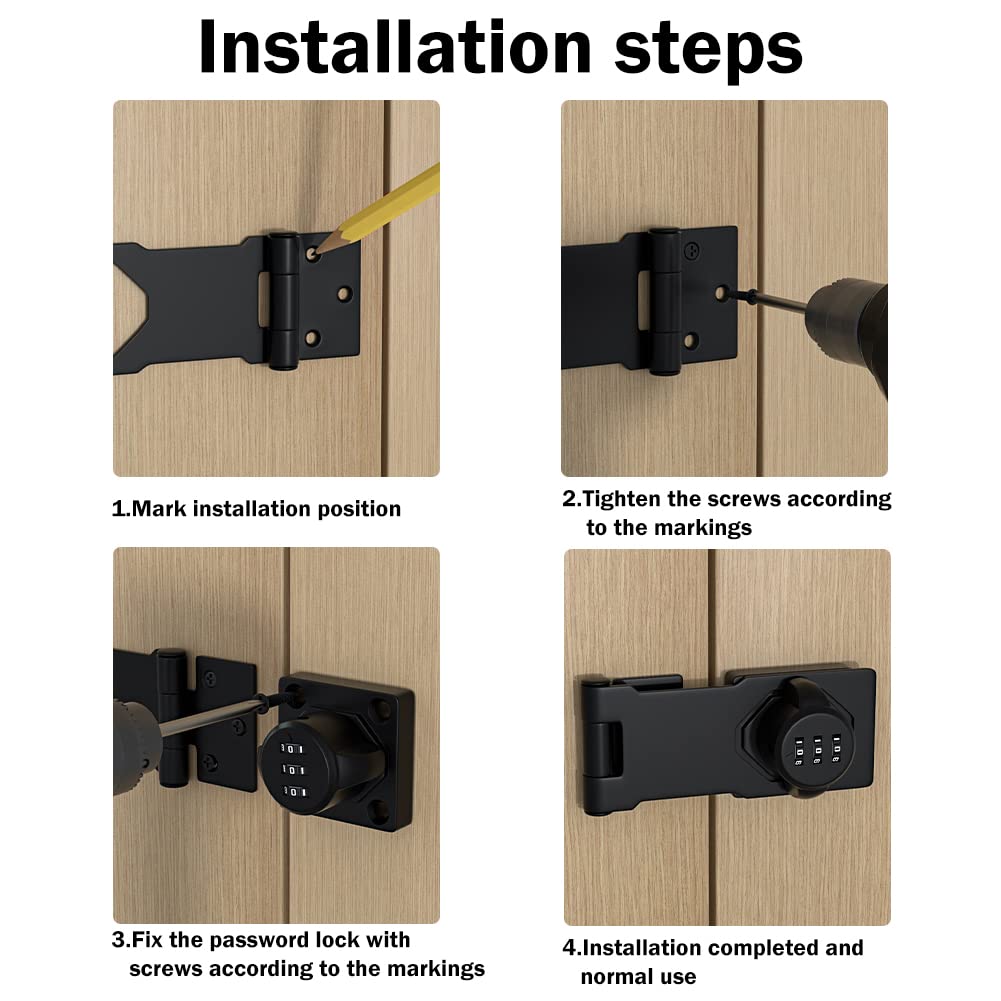 Installation steps

1.Mark installation position

2.Tighten the screws according to the markings

3.Fix the password lock with screws according to the markings

4.Installation completed and normal use