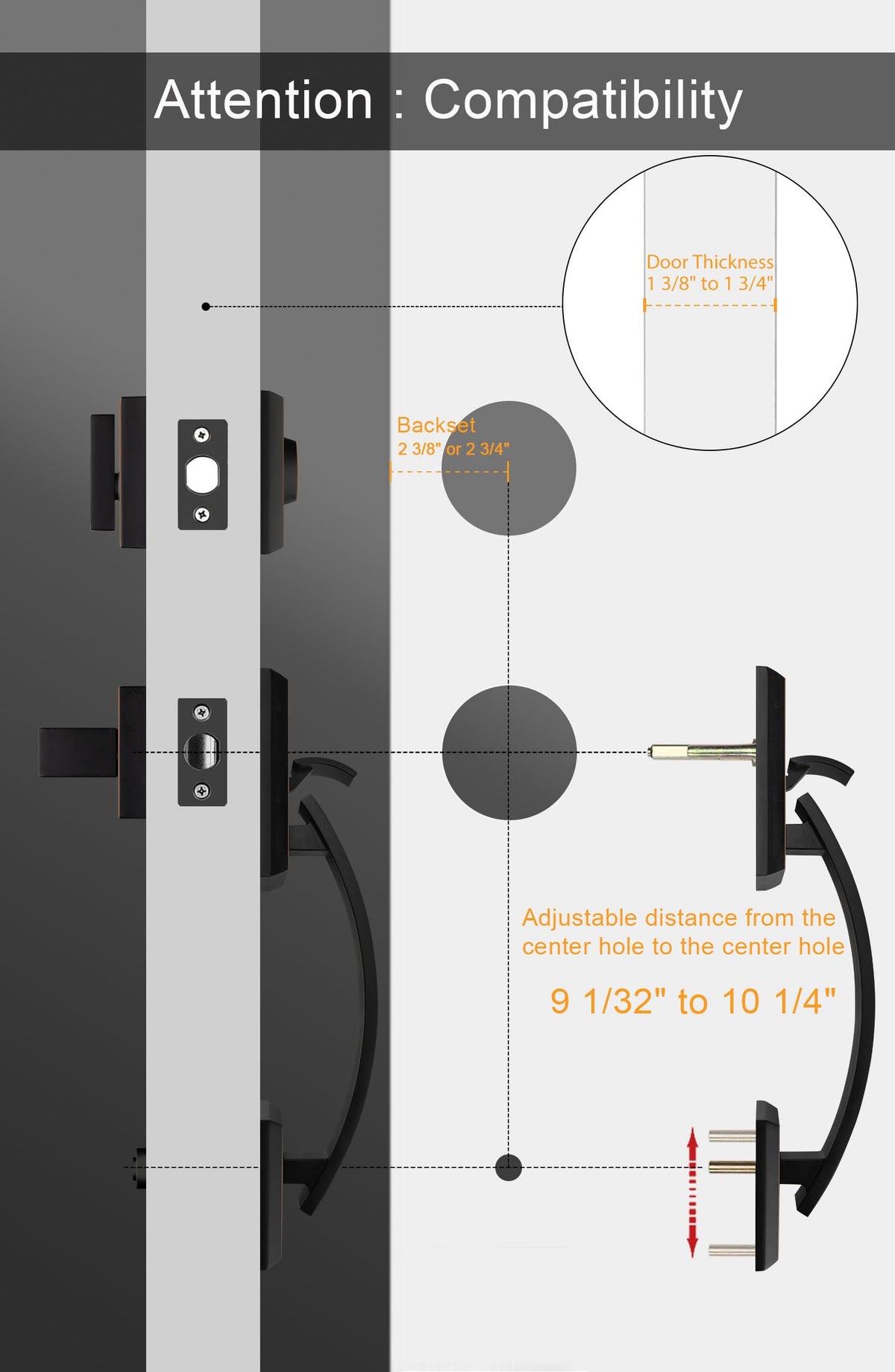 Attention : Compatibility

Door Thickness
1 3/8" to 1 3/4"

Backset
2 3/8" or 2 3/4"

Adjustable distance from the center hole to the center hole

9 1/32" to 10 1/4"