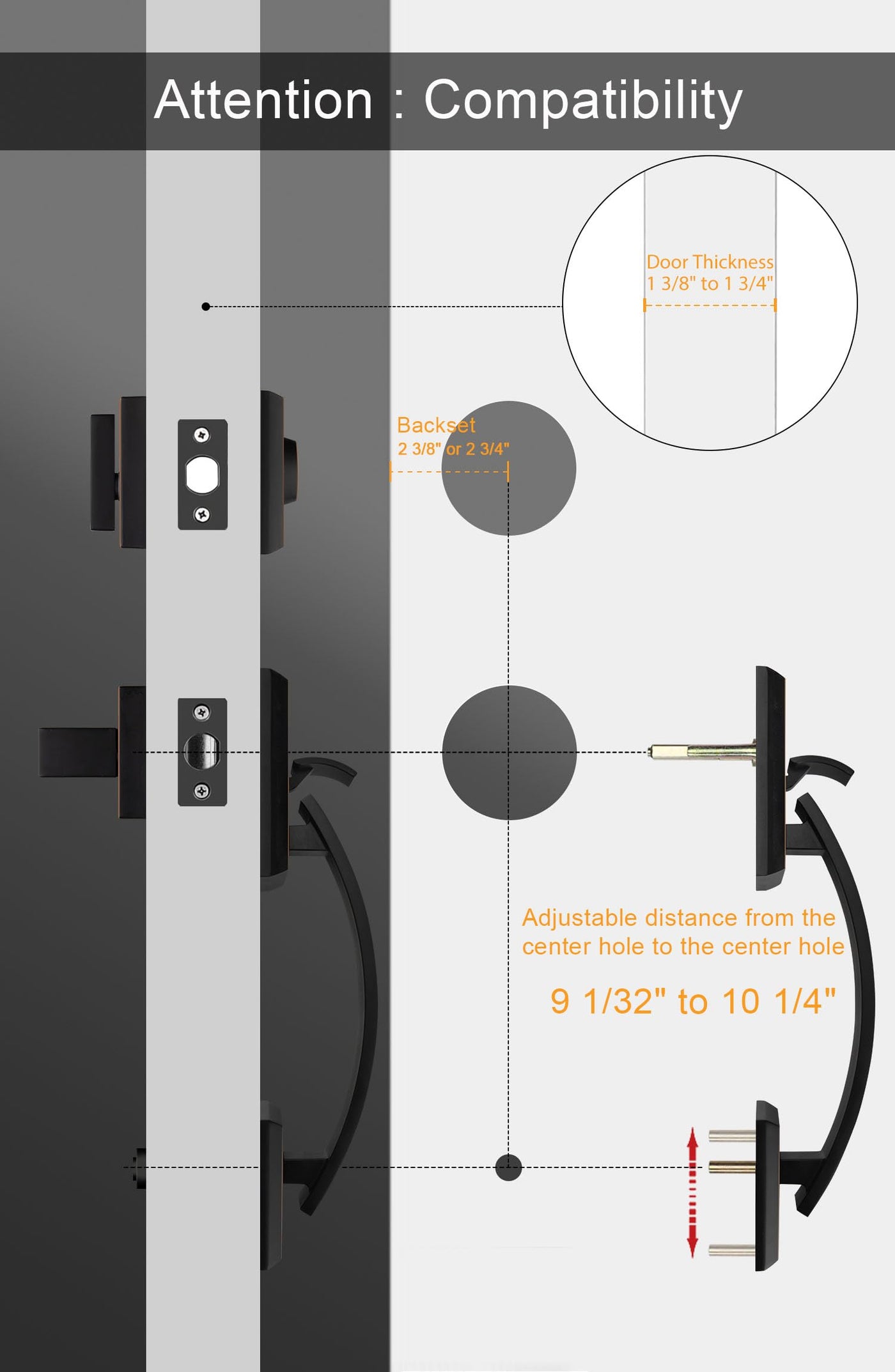 Attention : Compatibility

Door Thickness
1 3/8" to 1 3/4"

Backset
2 3/8" or 2 3/4"

Adjustable distance from the center hole to the center hole

9 1/32" to 10 1/4"