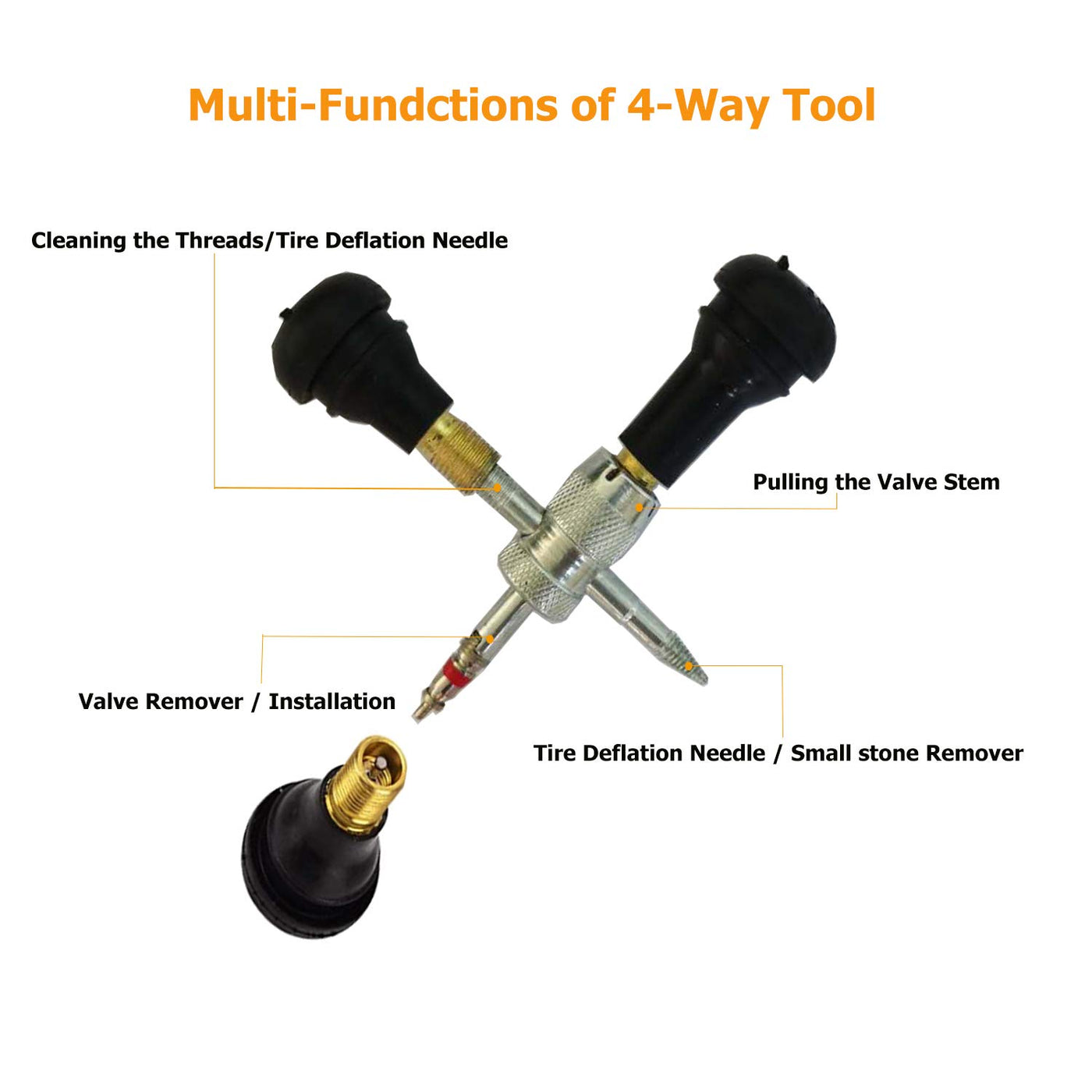 Multi-Fundctions of 4-Way Tool

Cleaning the Threads/Tire Deflation Needle

Pulling the Valve Stem

Valve Remover / Installation

Tire Deflation Needle / Small stone Remover