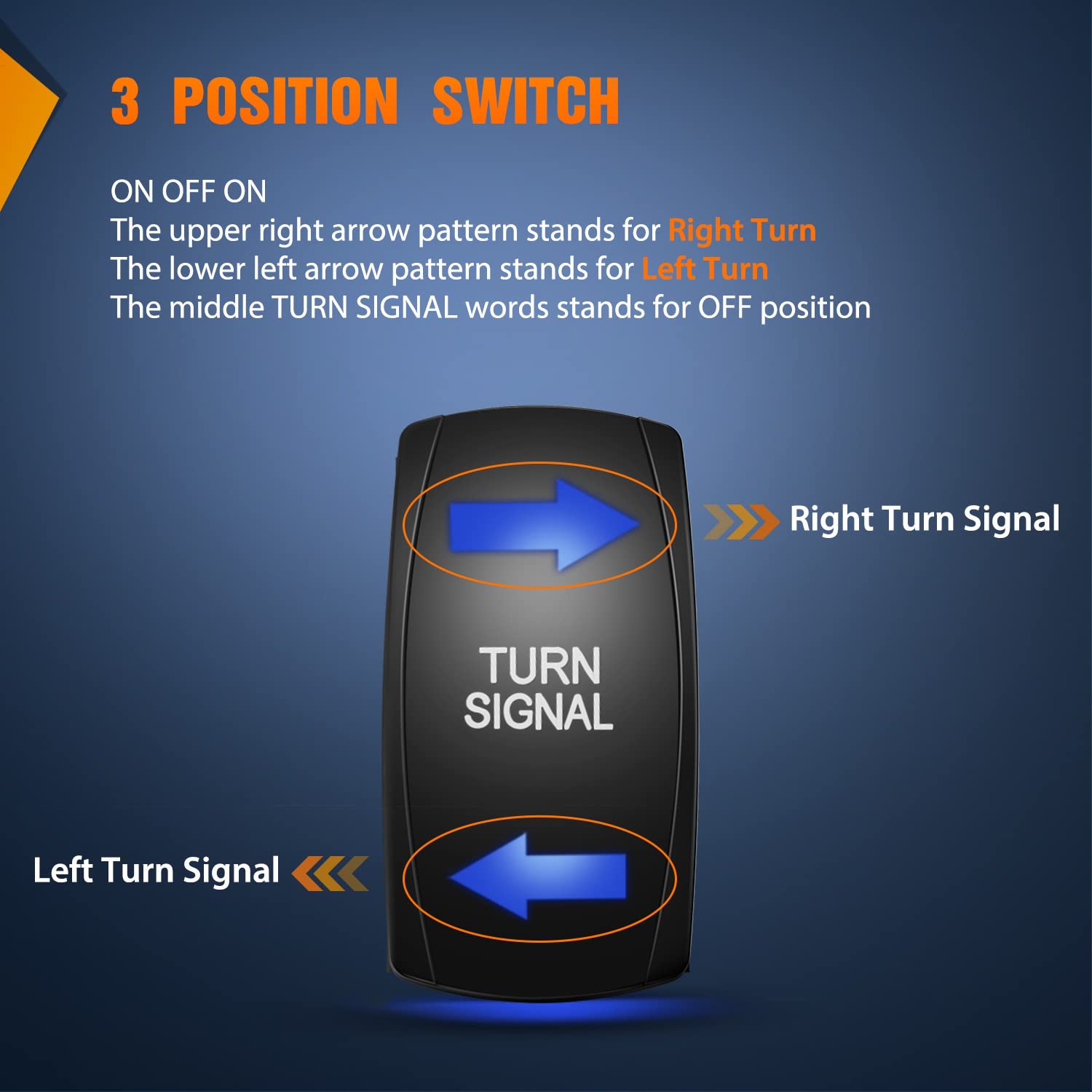 3 POSITION SWITCH

ON OFF ON
The upper right arrow pattern stands for Right Turn
The lower left arrow pattern stands for Left Turn
The middle TURN SIGNAL words stands for OFF position

Right Turn Signal

TURN SIGNAL

Left Turn Signal