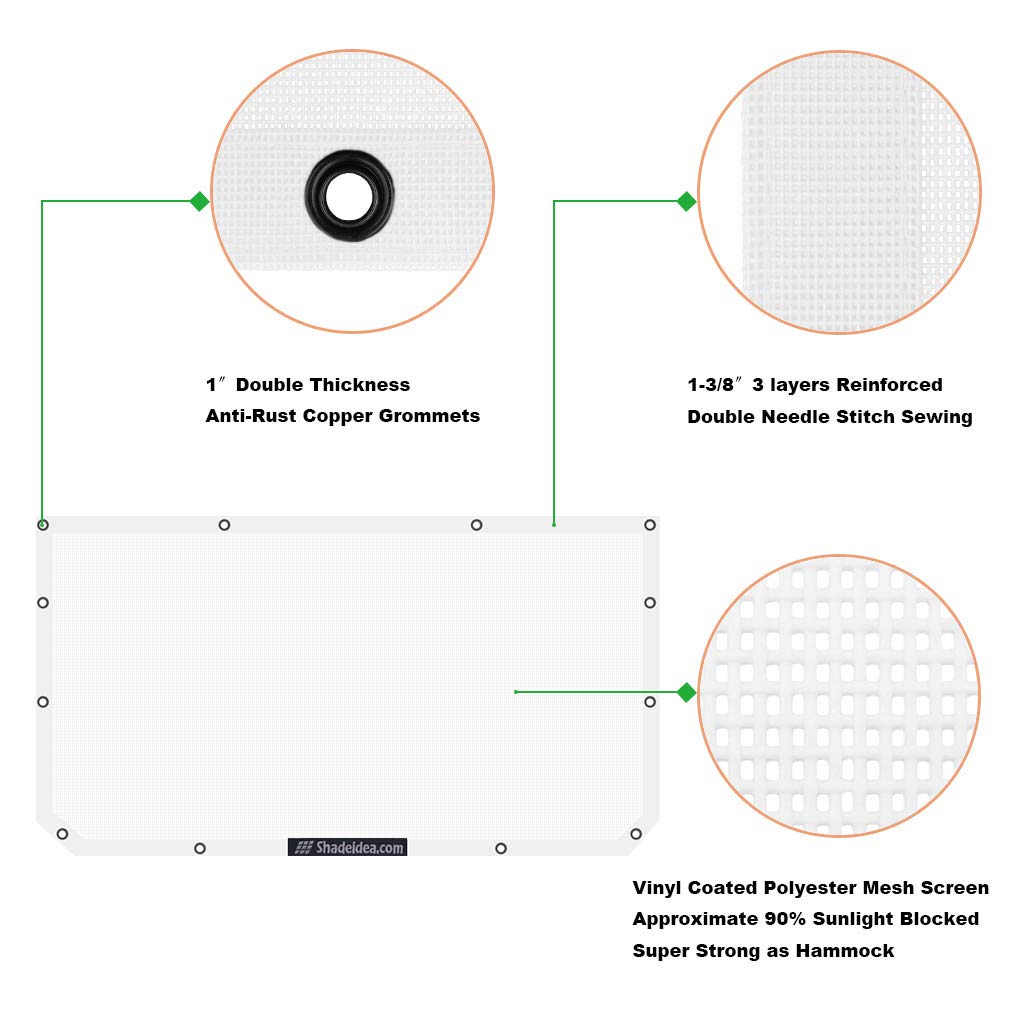 1″ Double Thickness
Anti-Rust Copper Grommets

1-3/8″ 3 layers Reinforced
Double Needle Stitch Sewing

Shadeidea.com

Vinyl Coated Polyester Mesh Screen
Approximate 90% Sunlight Blocked
Super Strong as Hammock