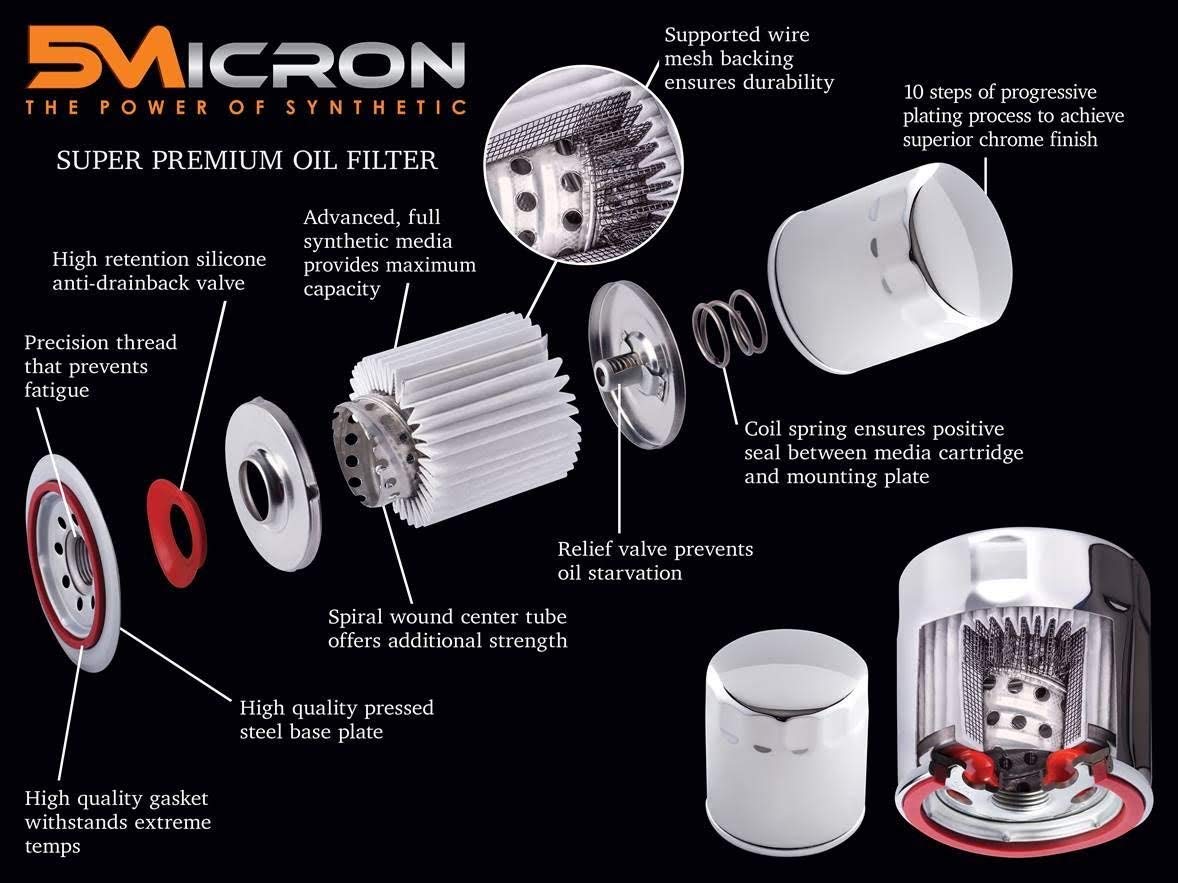 5MICRON
THE POWER OF SYNTHETIC

SUPER PREMIUM OIL FILTER

Supported wire mesh backing ensures durability

10 steps of progressive plating process to achieve superior chrome finish

Advanced, full synthetic media provides maximum capacity

High retention silicone anti-drainback valve

Precision thread that prevents fatigue

Coil spring ensures positive seal between media cartridge and mounting plate

Relief valve prevents oil starvation

Spiral wound center tube offers additional strength

High quality pressed steel base plate

High quality gasket withstands extreme temps