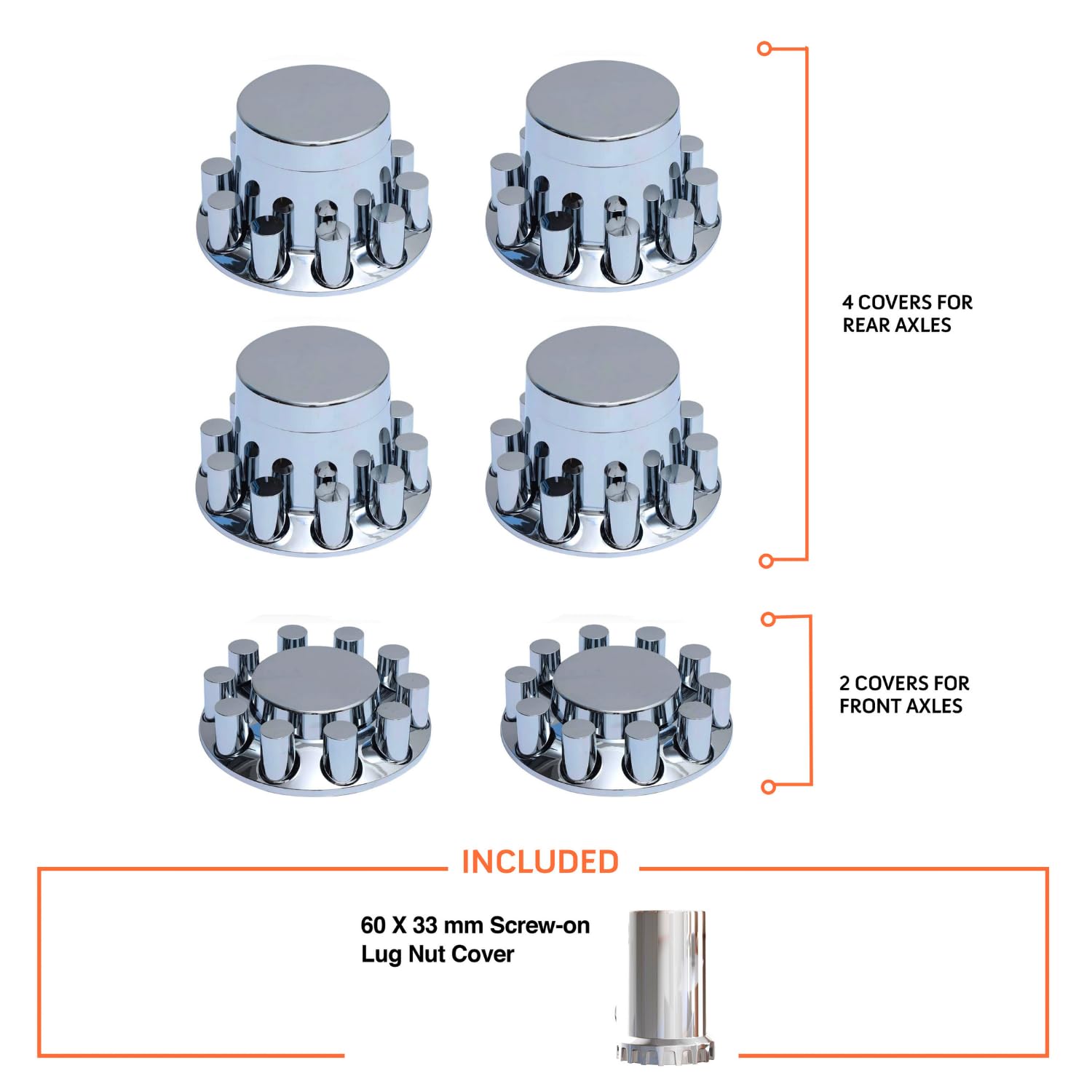 4 COVERS FOR REAR AXLES

2 COVERS FOR FRONT AXLES

INCLUDED

60 X 33 mm Screw-on Lug Nut Cover