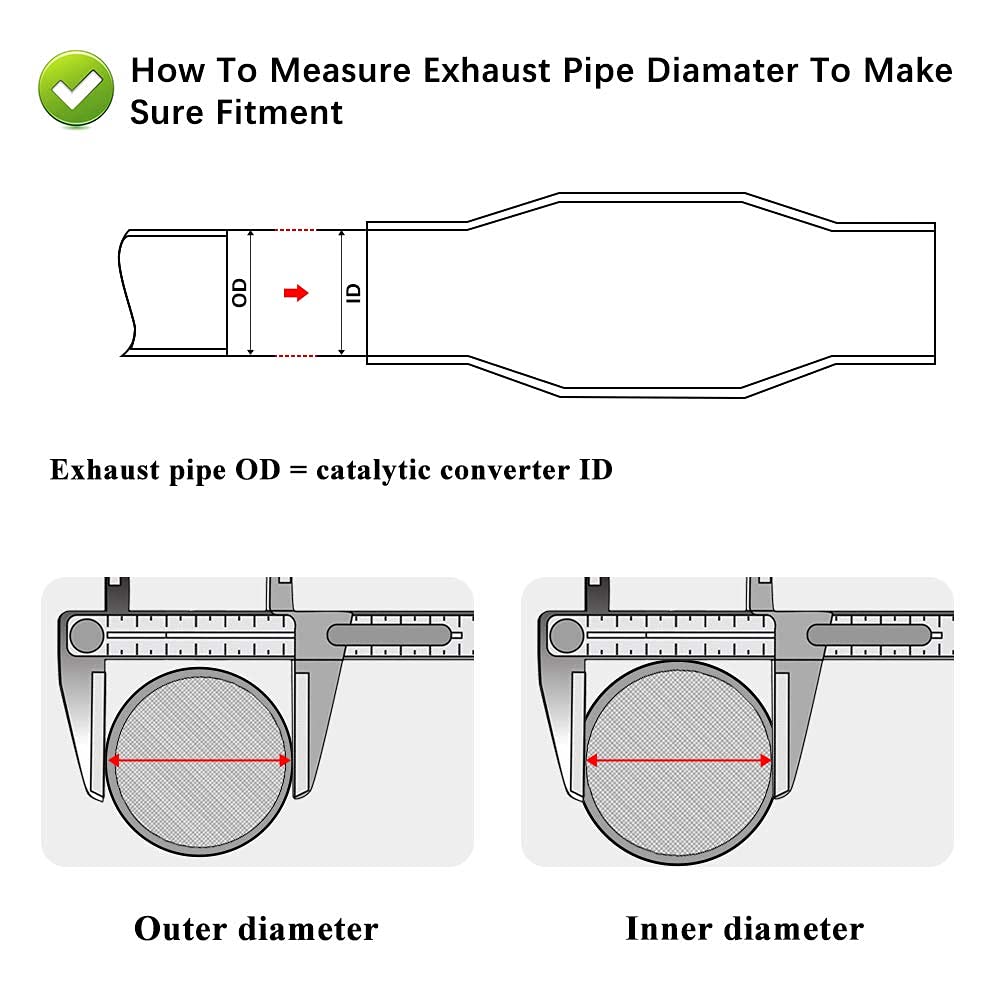 How To Measure Exhaust Pipe Diamater To Make Sure Fitment

OD

ID

Exhaust pipe OD = catalytic converter ID

Outer diameter

Inner diameter