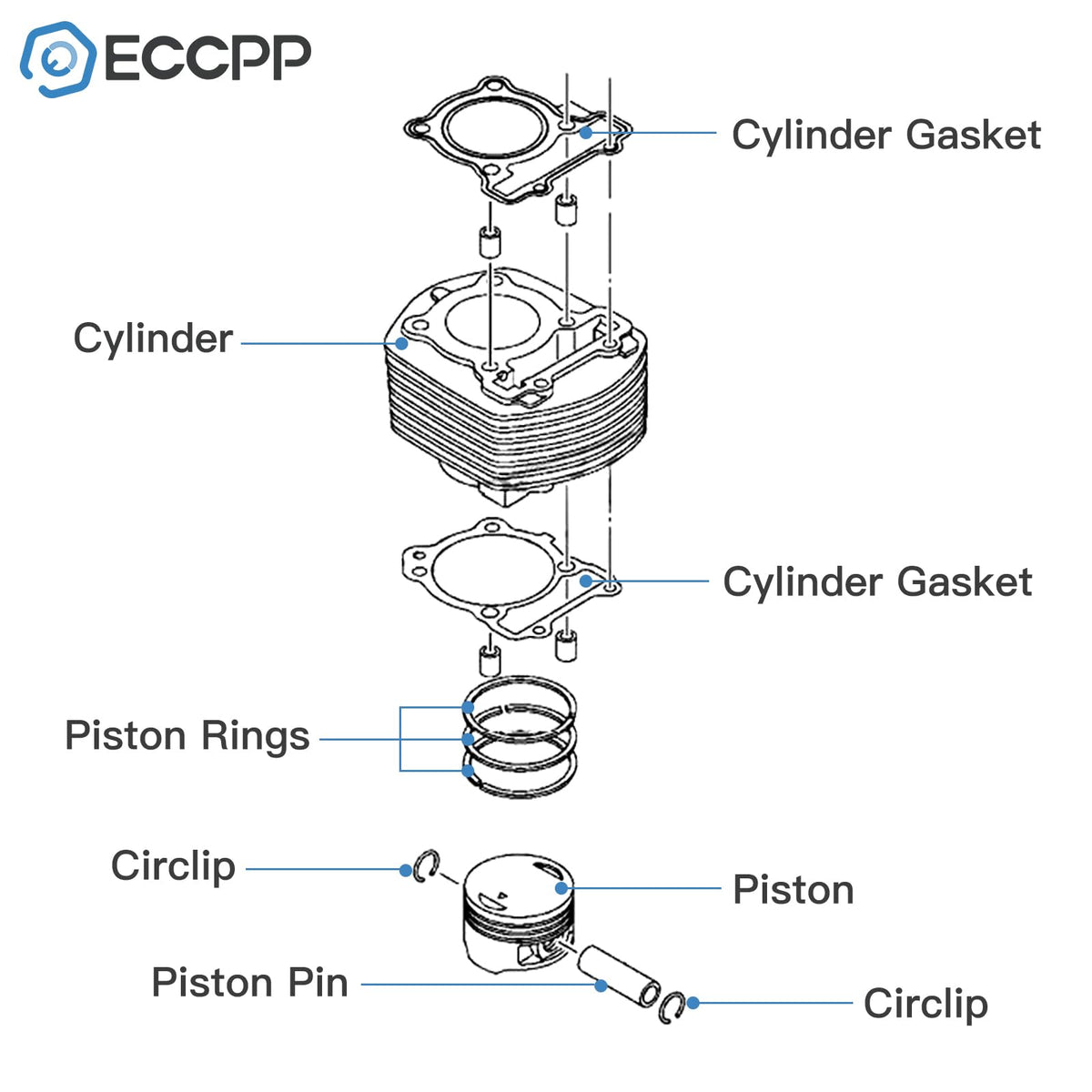 ECCPP

Cylinder Gasket

Cylinder

Cylinder Gasket

Piston Rings

Circlip

Piston

Piston Pin

Circlip