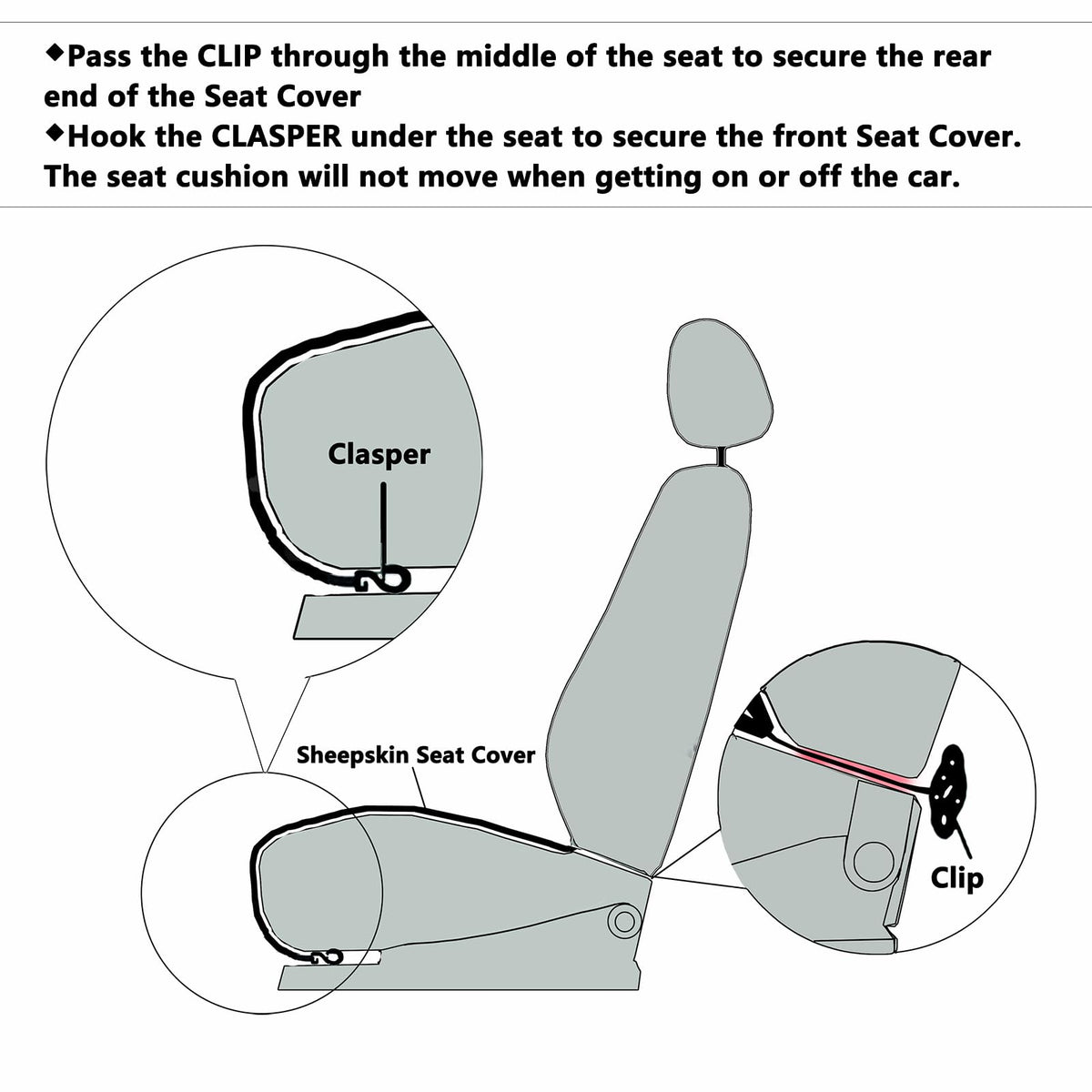 ◆Pass the CLIP through the middle of the seat to secure the rear end of the Seat Cover
◆Hook the CLASPER under the seat to secure the front Seat Cover. The seat cushion will not move when getting on or off the car.

Clasper

Sheepskin Seat Cover

Clip