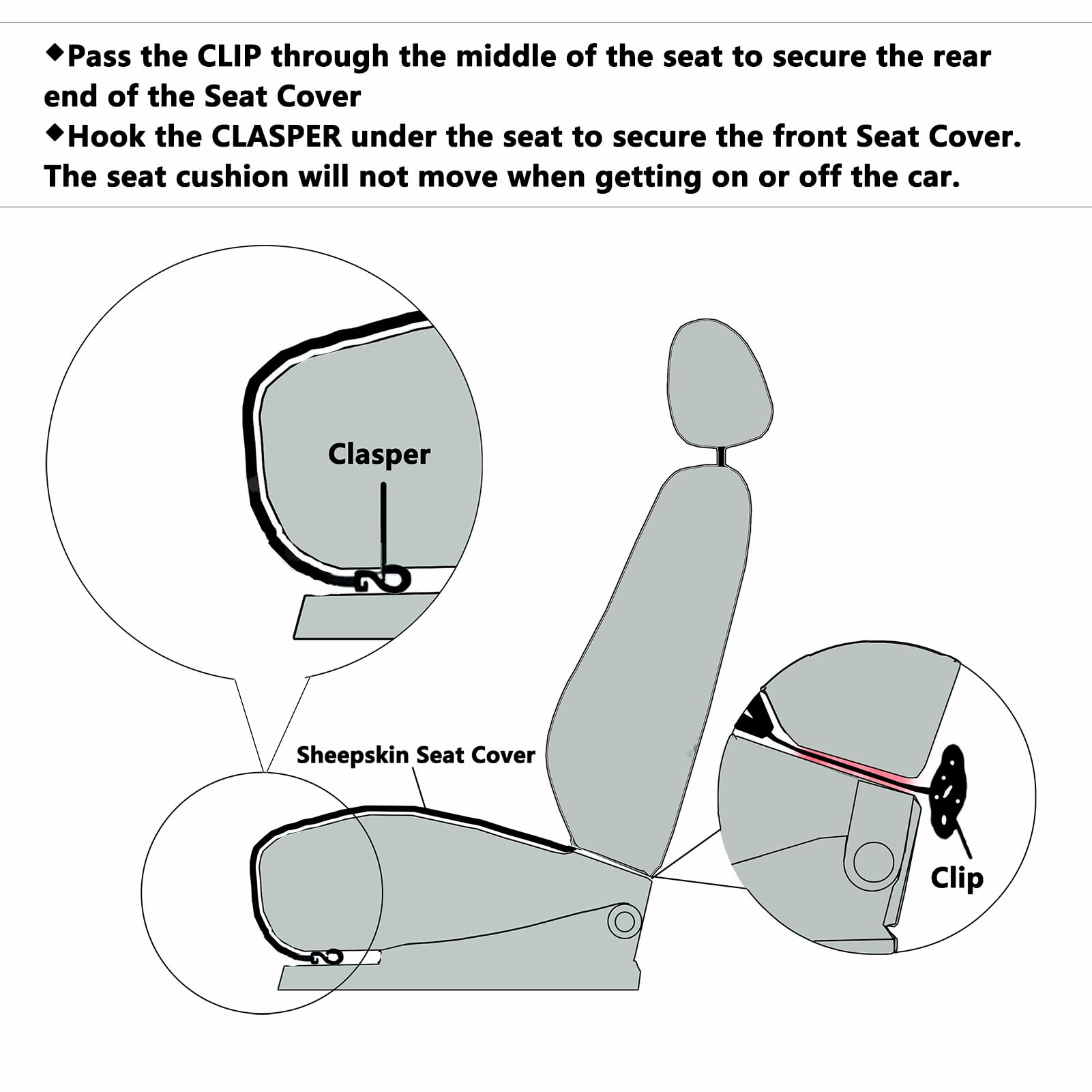 ◆Pass the CLIP through the middle of the seat to secure the rear end of the Seat Cover
◆Hook the CLASPER under the seat to secure the front Seat Cover. The seat cushion will not move when getting on or off the car.

Clasper

Sheepskin Seat Cover

Clip