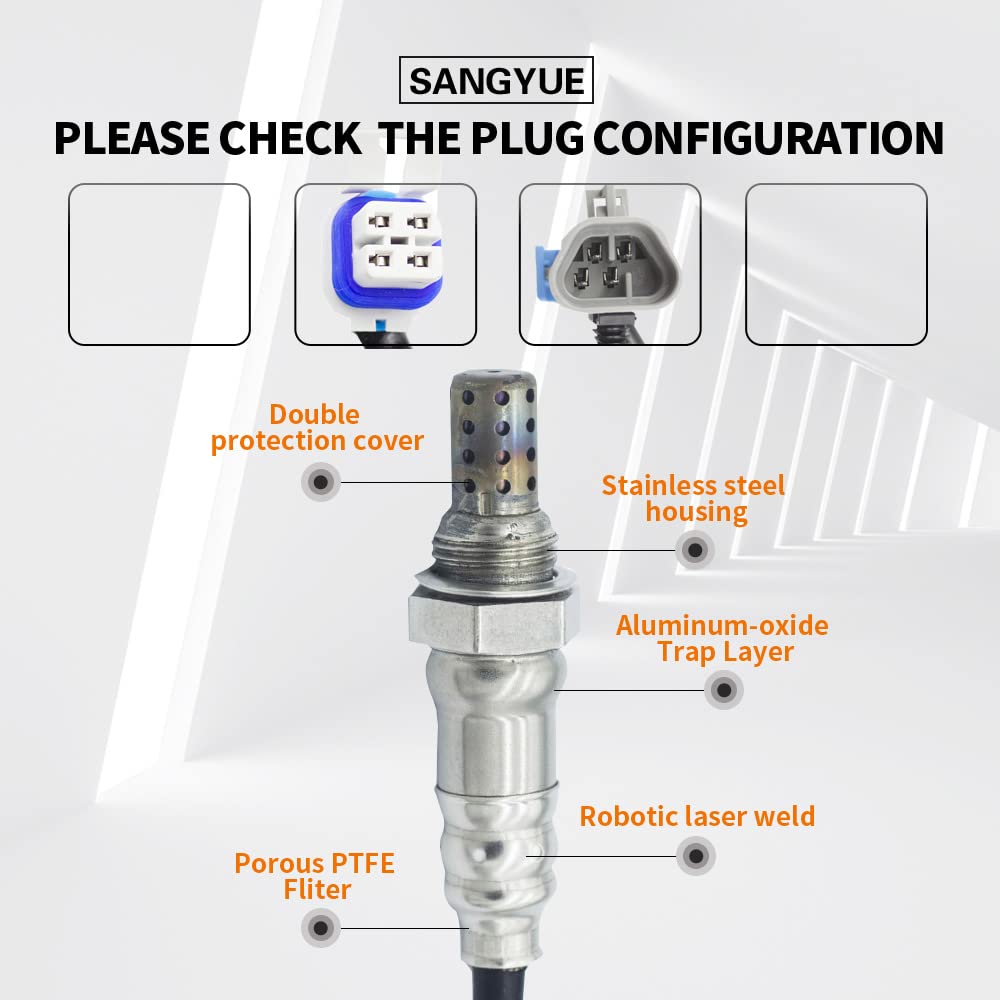 SANGYUE

PLEASE CHECK THE PLUG CONFIGURATION

Double protection cover

Stainless steel housing

Aluminum-oxide Trap Layer

Robotic laser weld

Porous PTFE Fliter