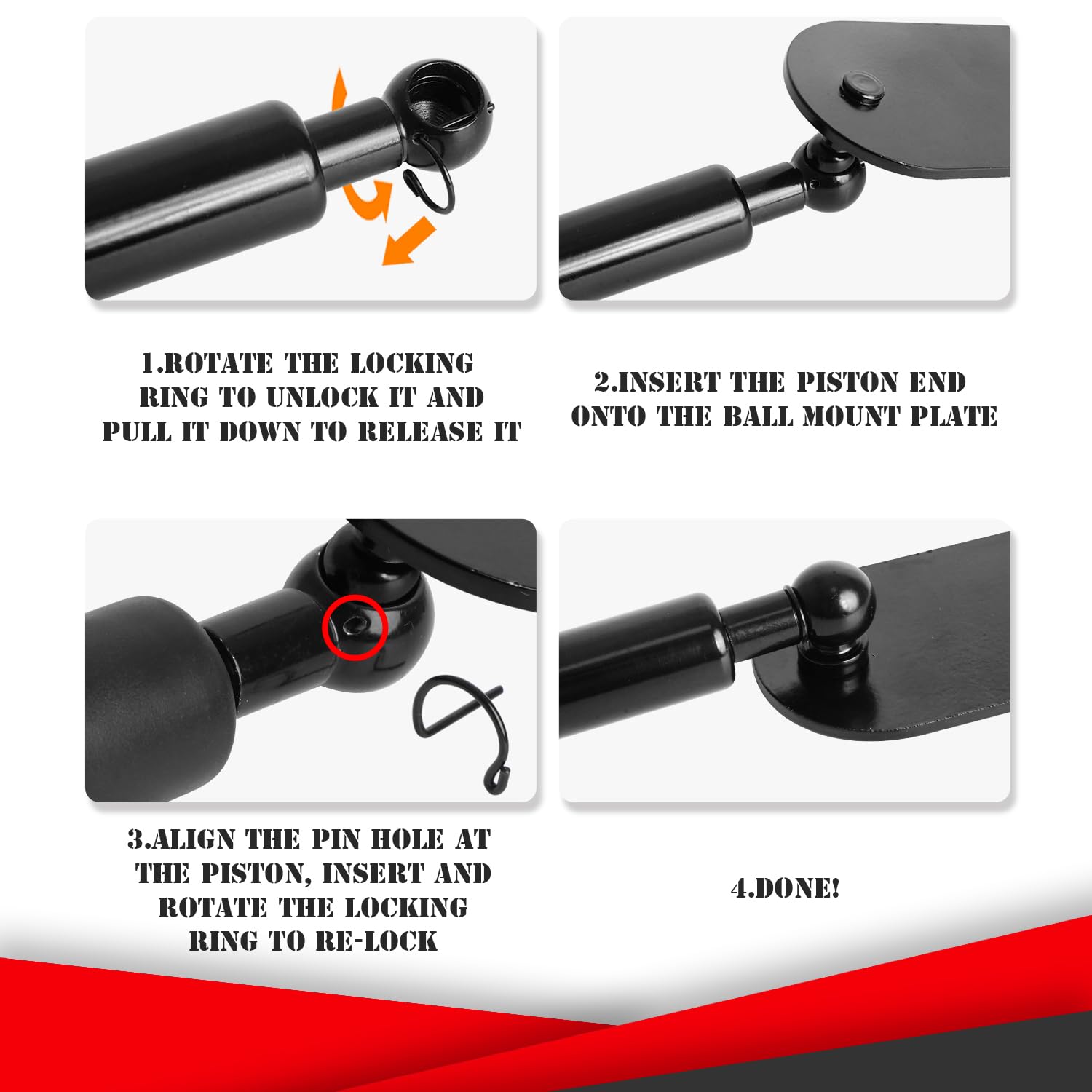 1.ROTATE THE LOCKING RING TO UNLOCK IT AND PULL IT DOWN TO RELEASE IT

2.INSERT THE PISTON END ONTO THE BALL MOUNT PLATE

3.ALIGN THE PIN HOLE AT THE PISTON, INSERT AND ROTATE THE LOCKING RING TO RE-LOCK

4.DONE!