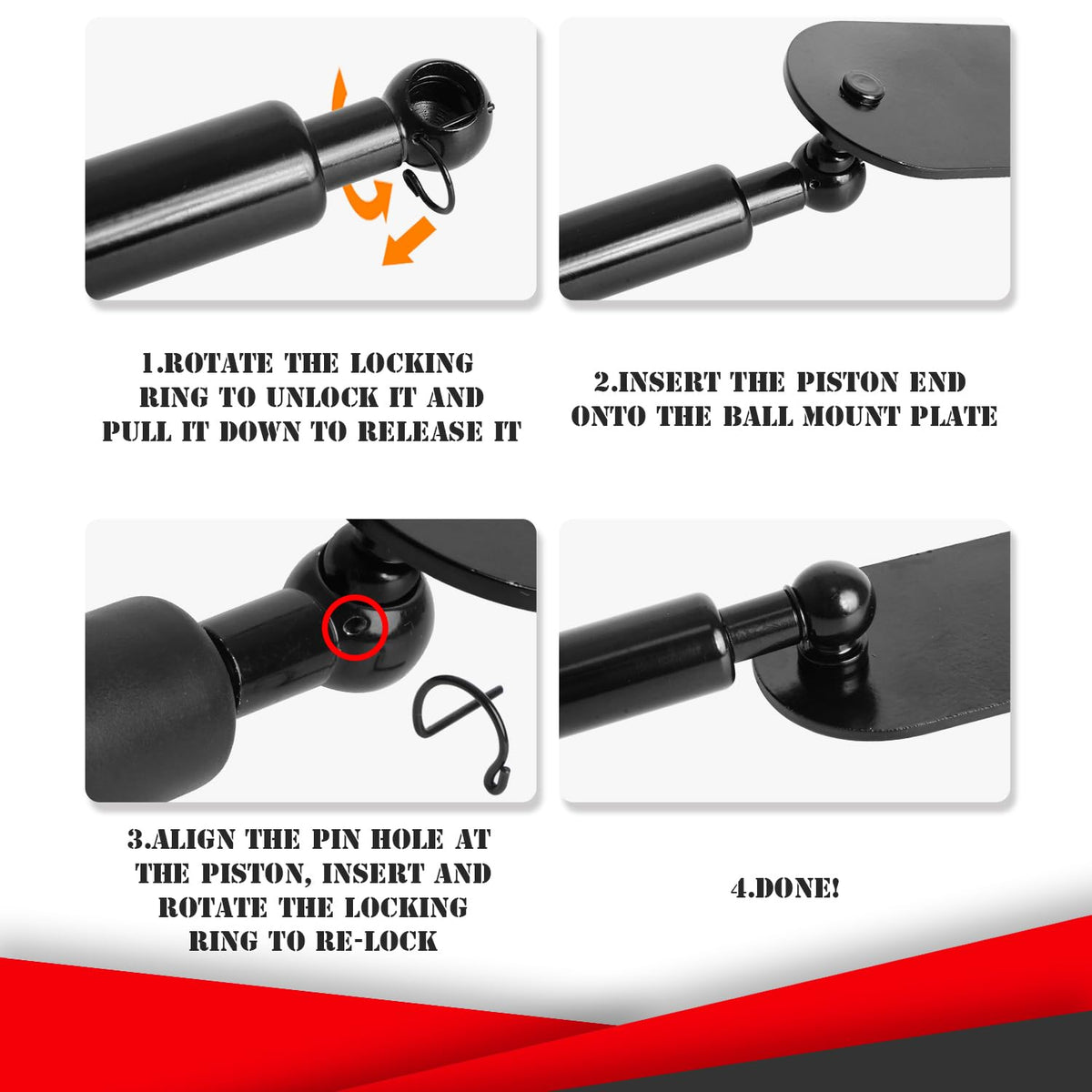 1.ROTATE THE LOCKING RING TO UNLOCK IT AND PULL IT DOWN TO RELEASE IT

2.INSERT THE PISTON END ONTO THE BALL MOUNT PLATE

3.ALIGN THE PIN HOLE AT THE PISTON, INSERT AND ROTATE THE LOCKING RING TO RE-LOCK

4.DONE!