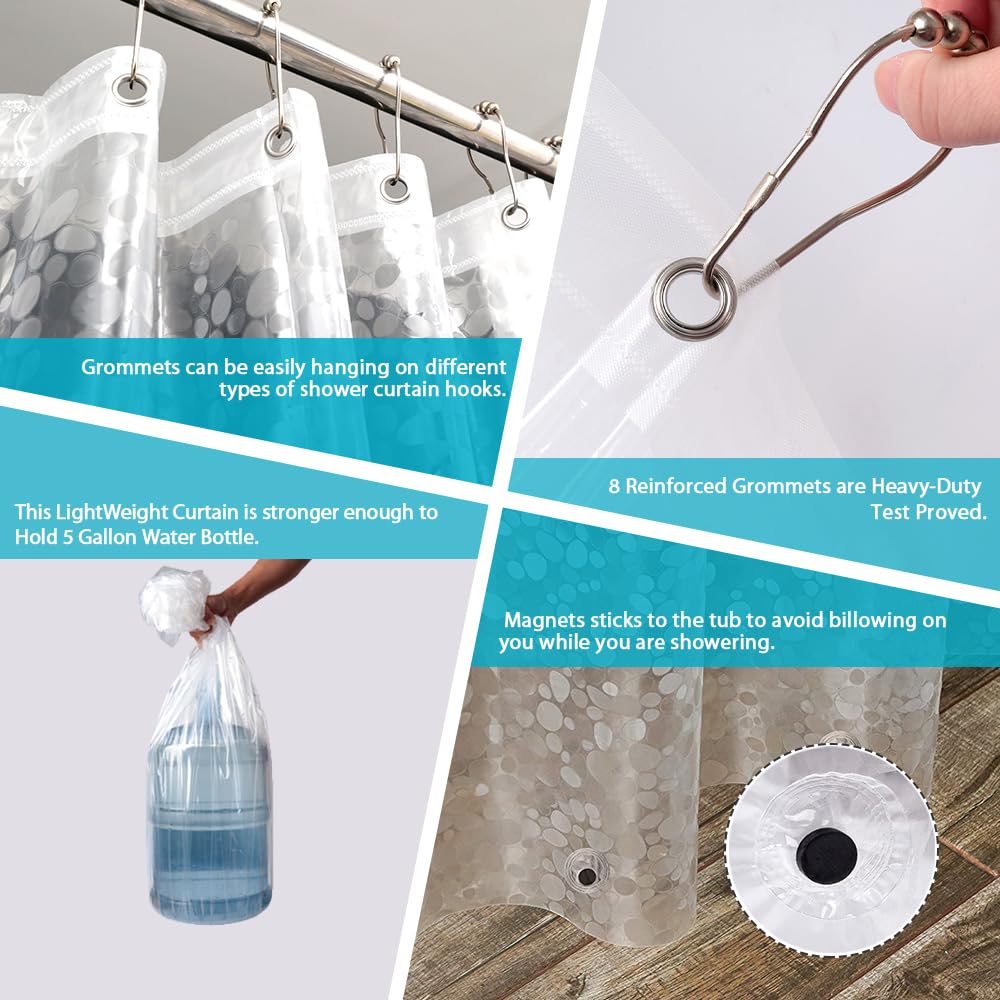 Grommets can be easily hanging on different types of shower curtain hooks.

8 Reinforced Grommets are Heavy-Duty Test Proved.

This LightWeight Curtain is stronger enough to Hold 5 Gallon Water Bottle.

Magnets sticks to the tub to avoid billowing on you while you are showering.