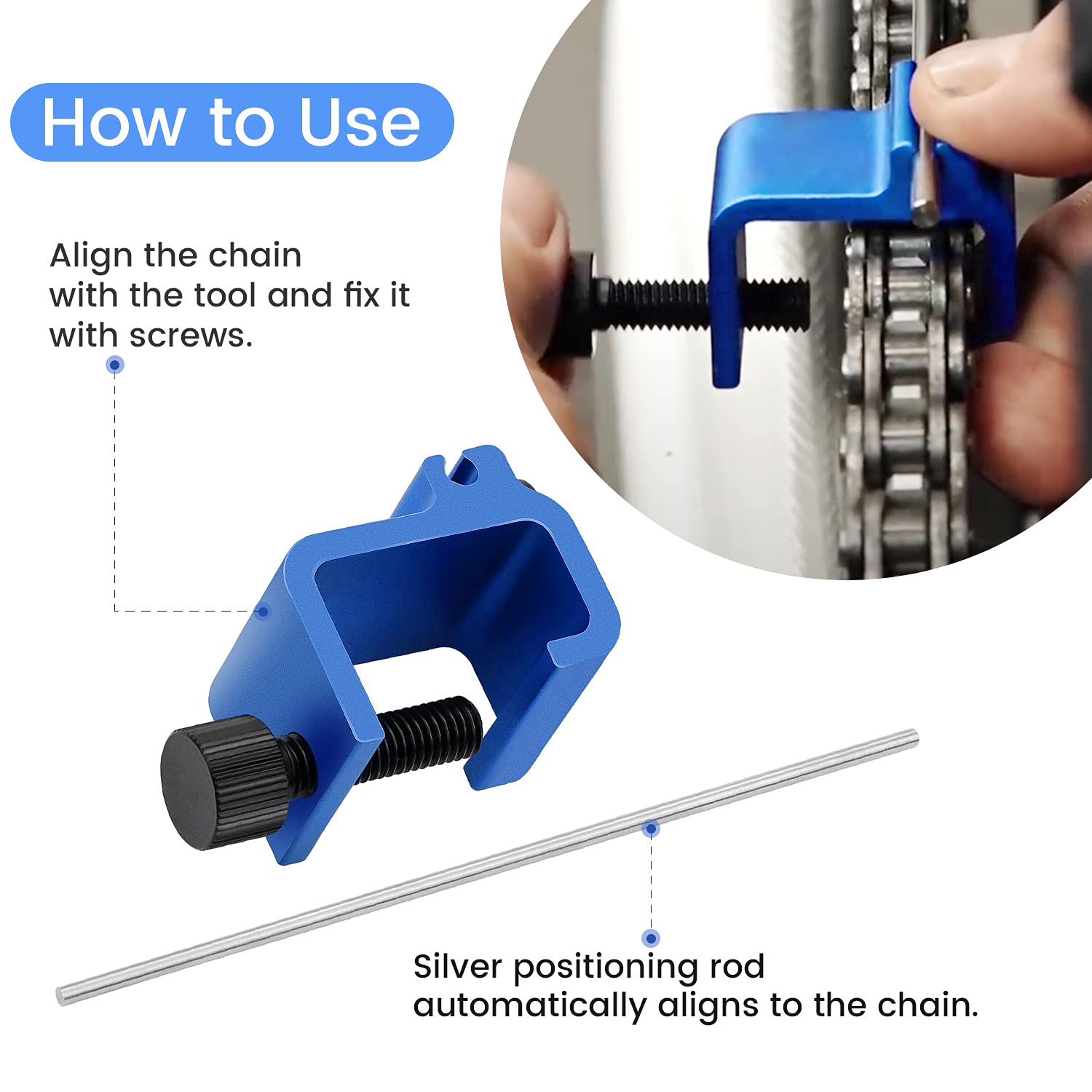 How to Use

Align the chain with the tool and fix it with screws.

Silver positioning rod automatically aligns to the chain.